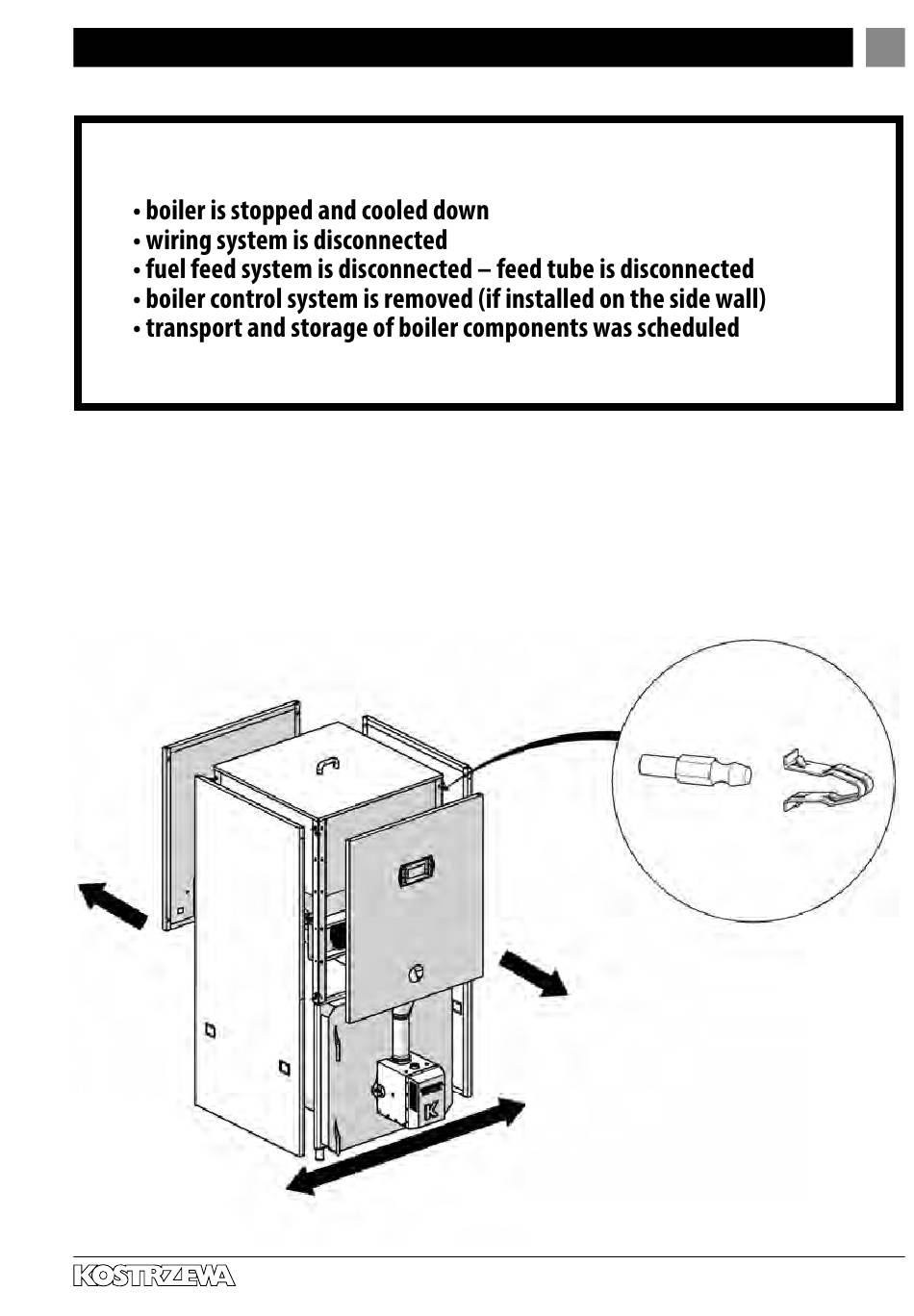 • boiler is stopped and cooled down
• wiring system is disconnected
• fuel feed system is disconnected – feed tube is disconnected
• boiler control system is removed (if installed on the side wall)
• transport and storage of boiler components was scheduled

K

KOSTRZEWA