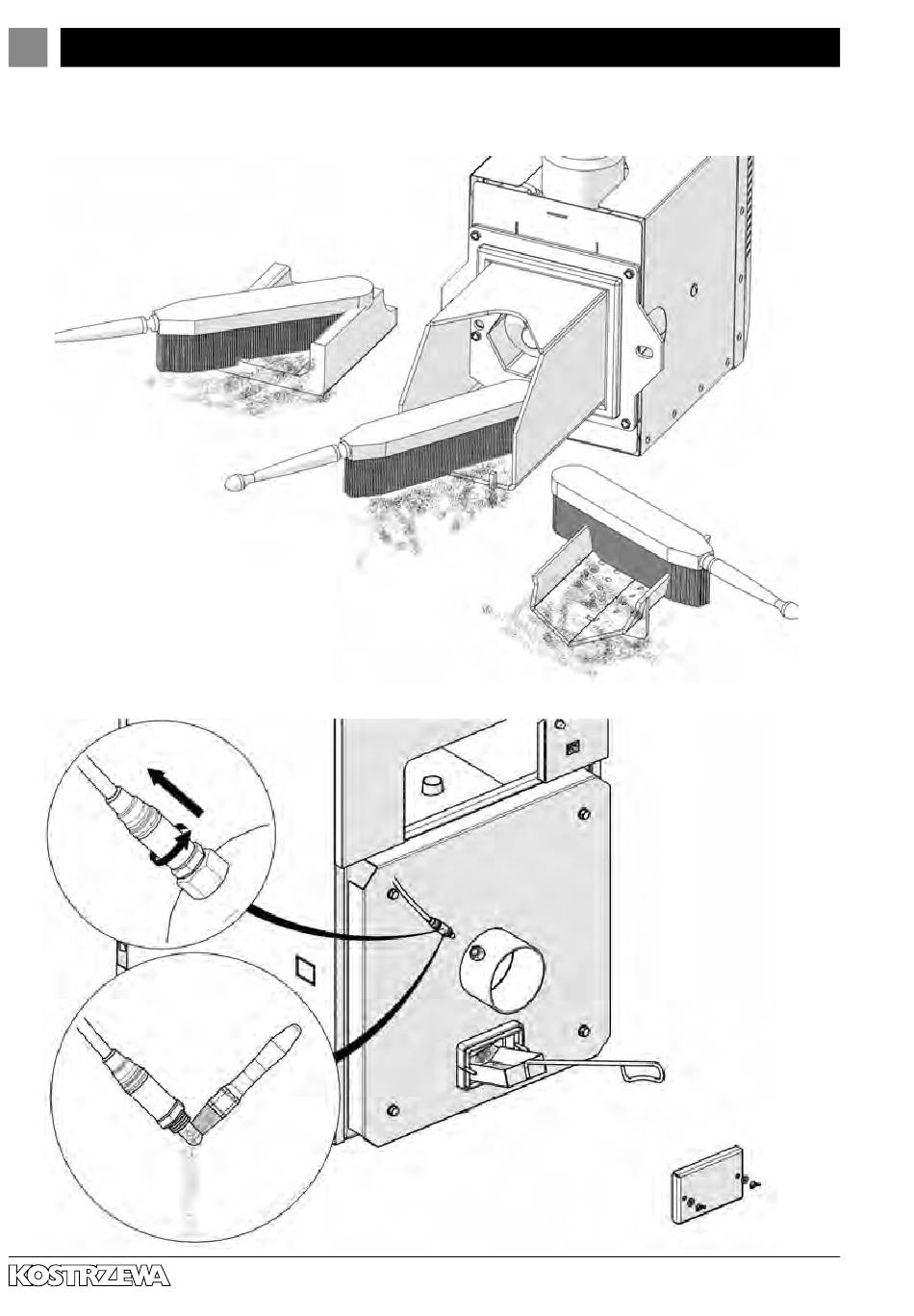 KOSTRZEWA