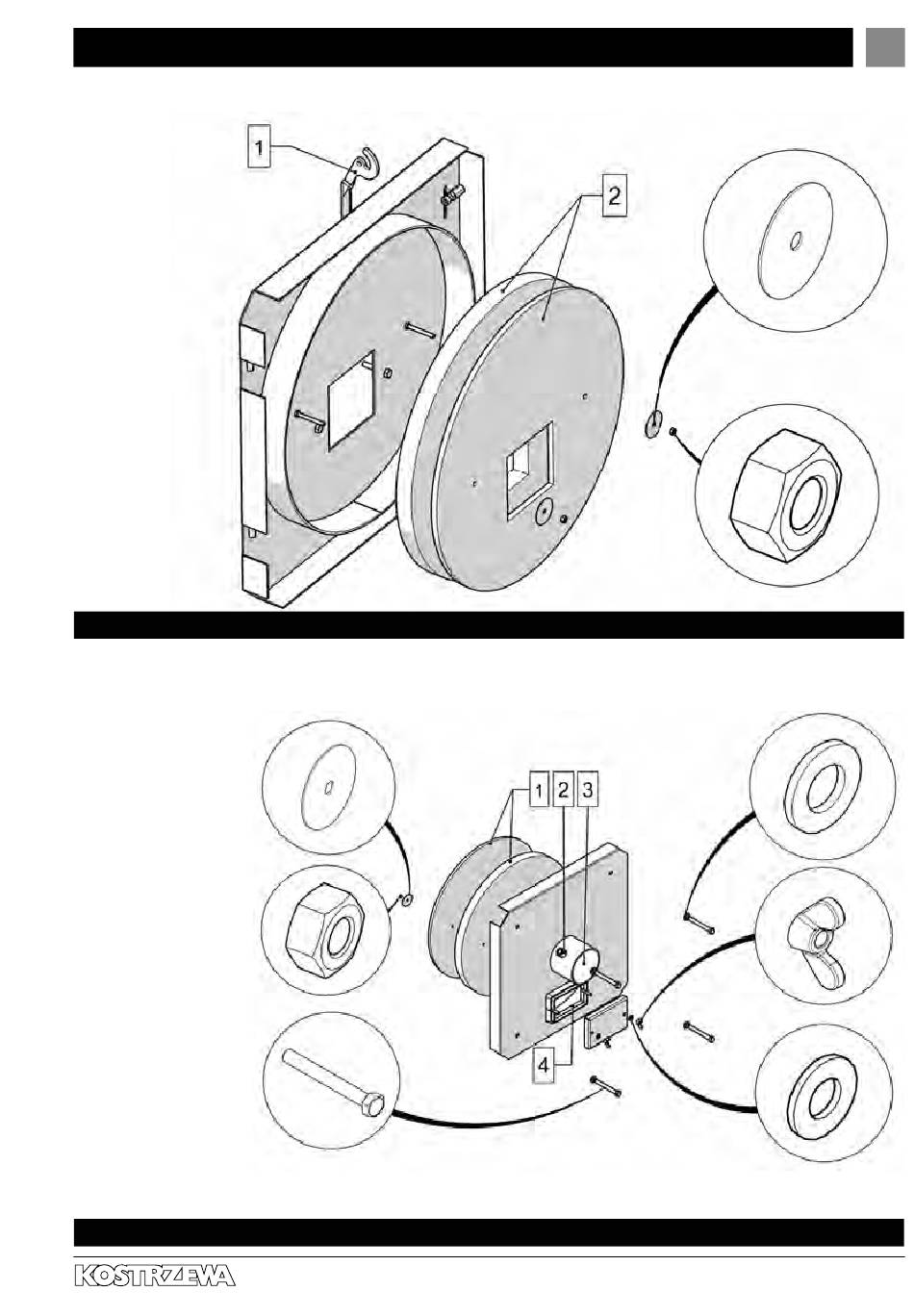 1

2

1 2 3

4

KOSTRZEWA