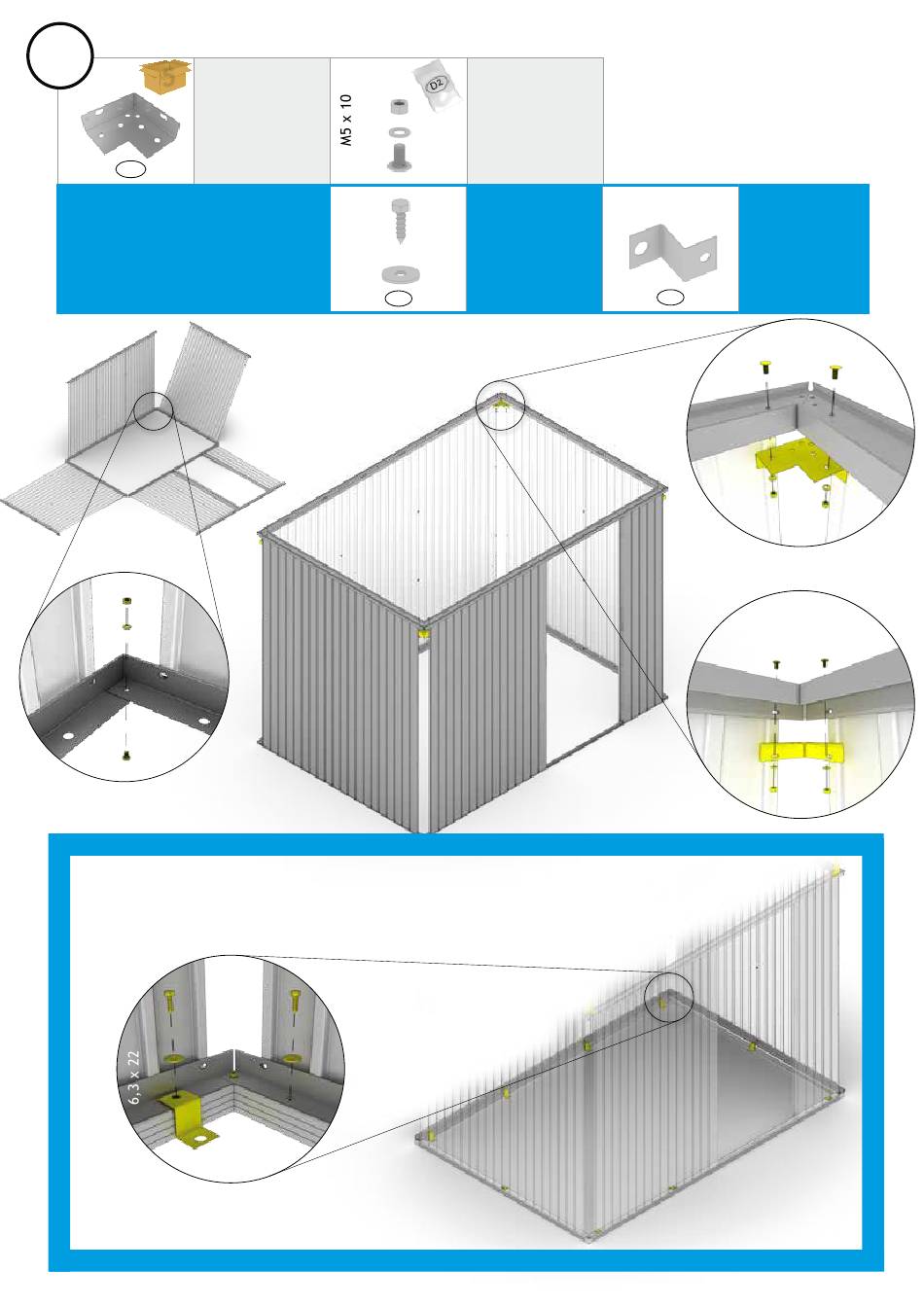 5

M5 x 10

D2

6,3 x 22