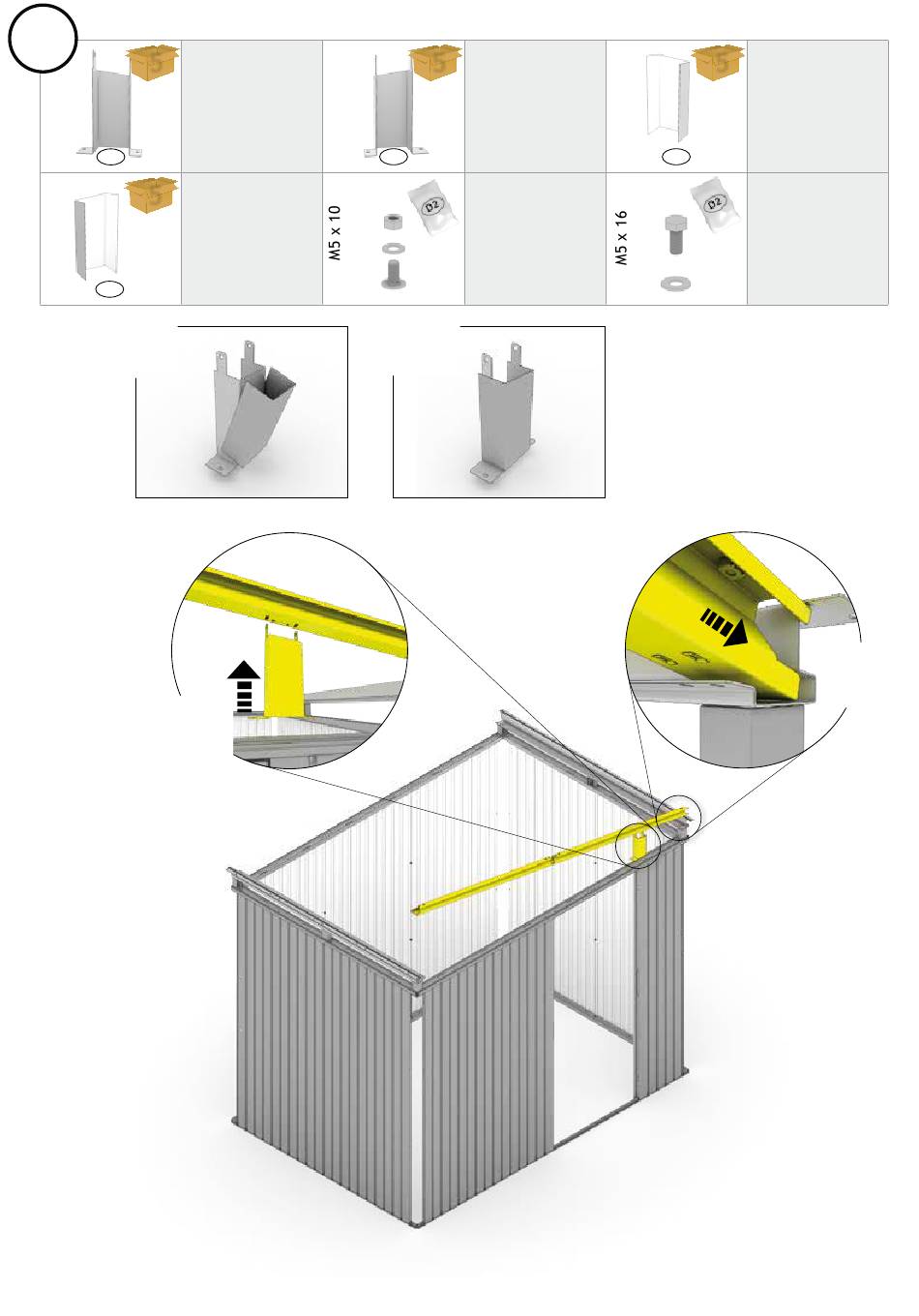 5

5

5

5

M5 x 10

D2

M5 x 16

D2