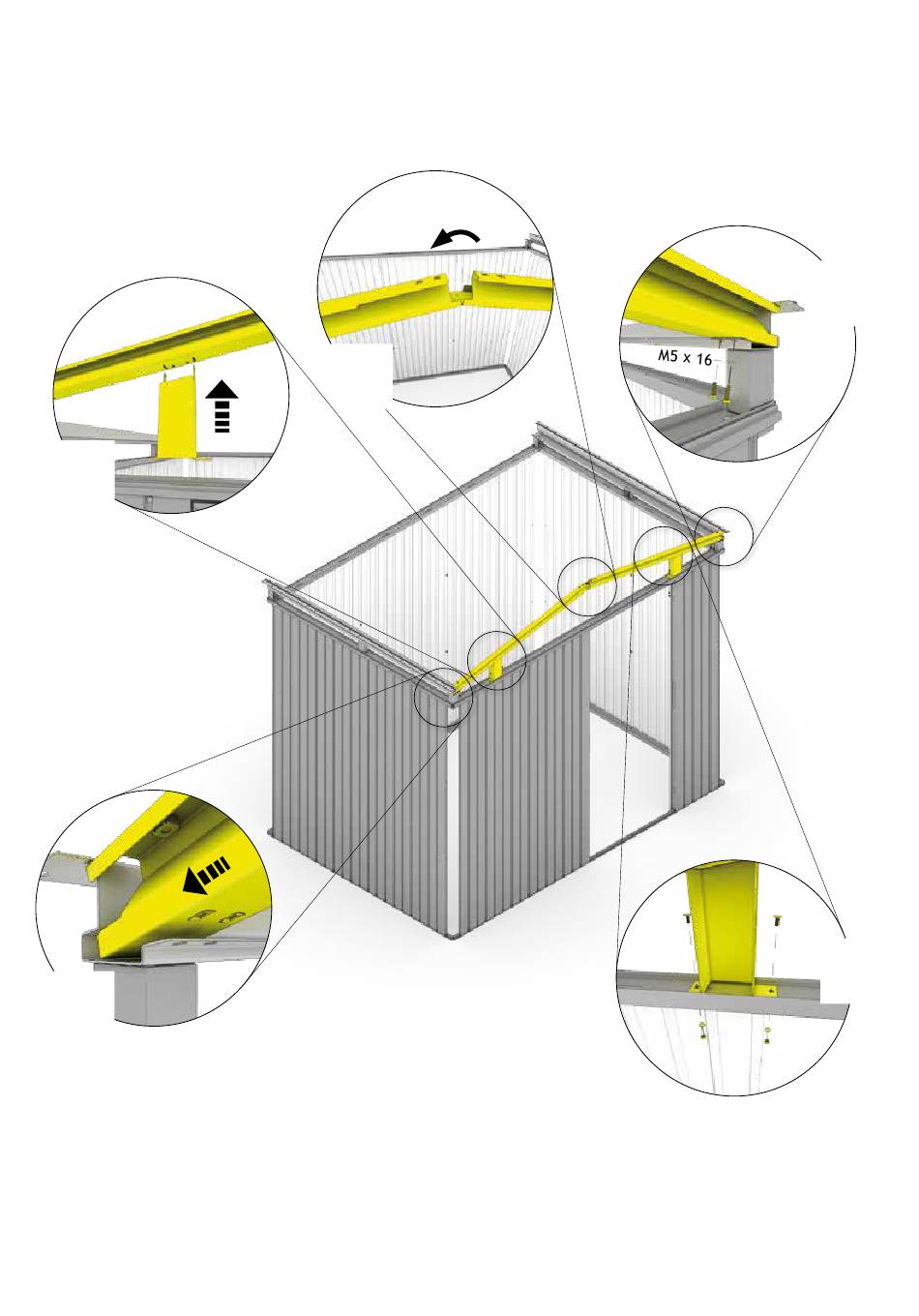 M5 x 16