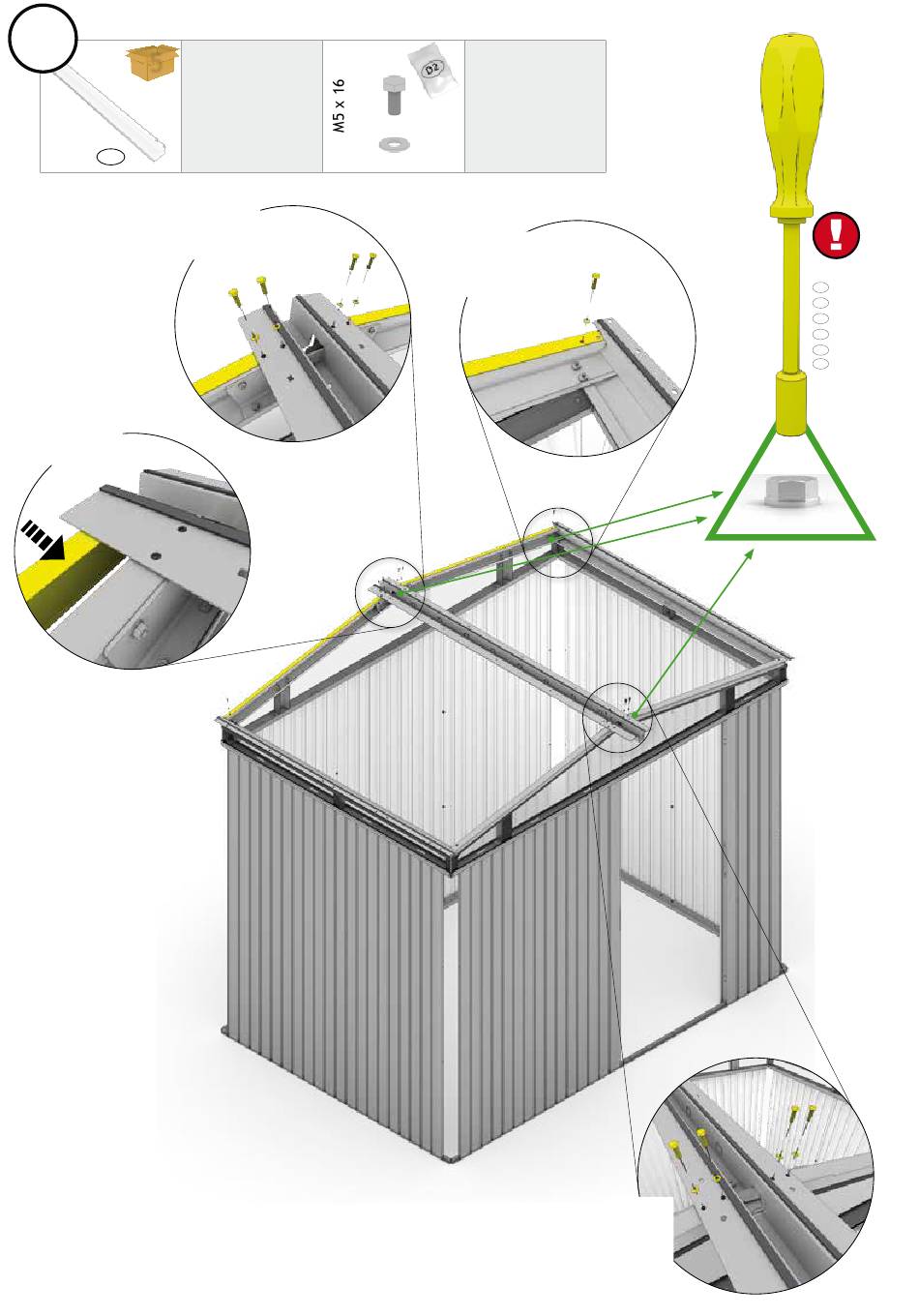 5

M5 x 16

D2