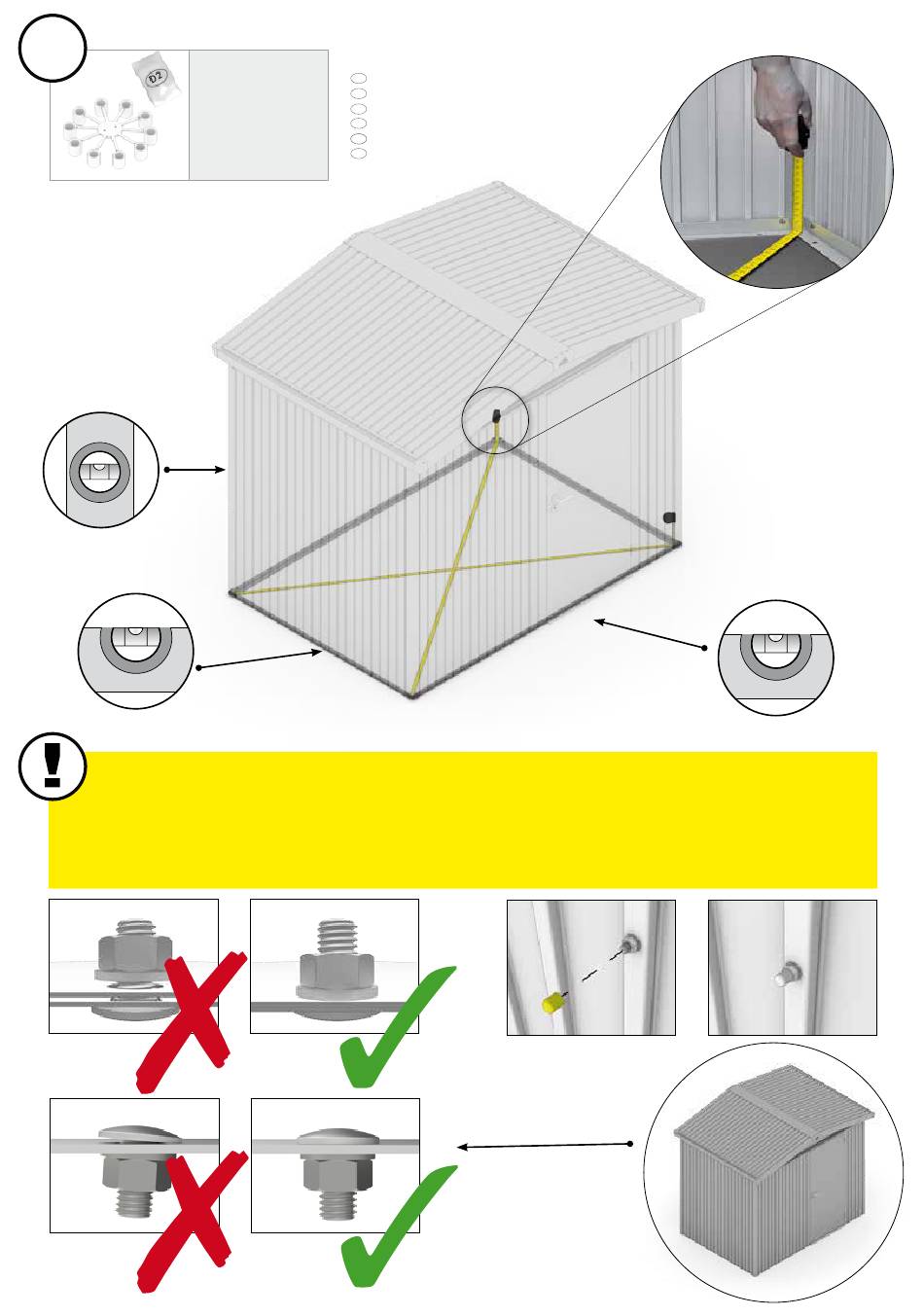 D2