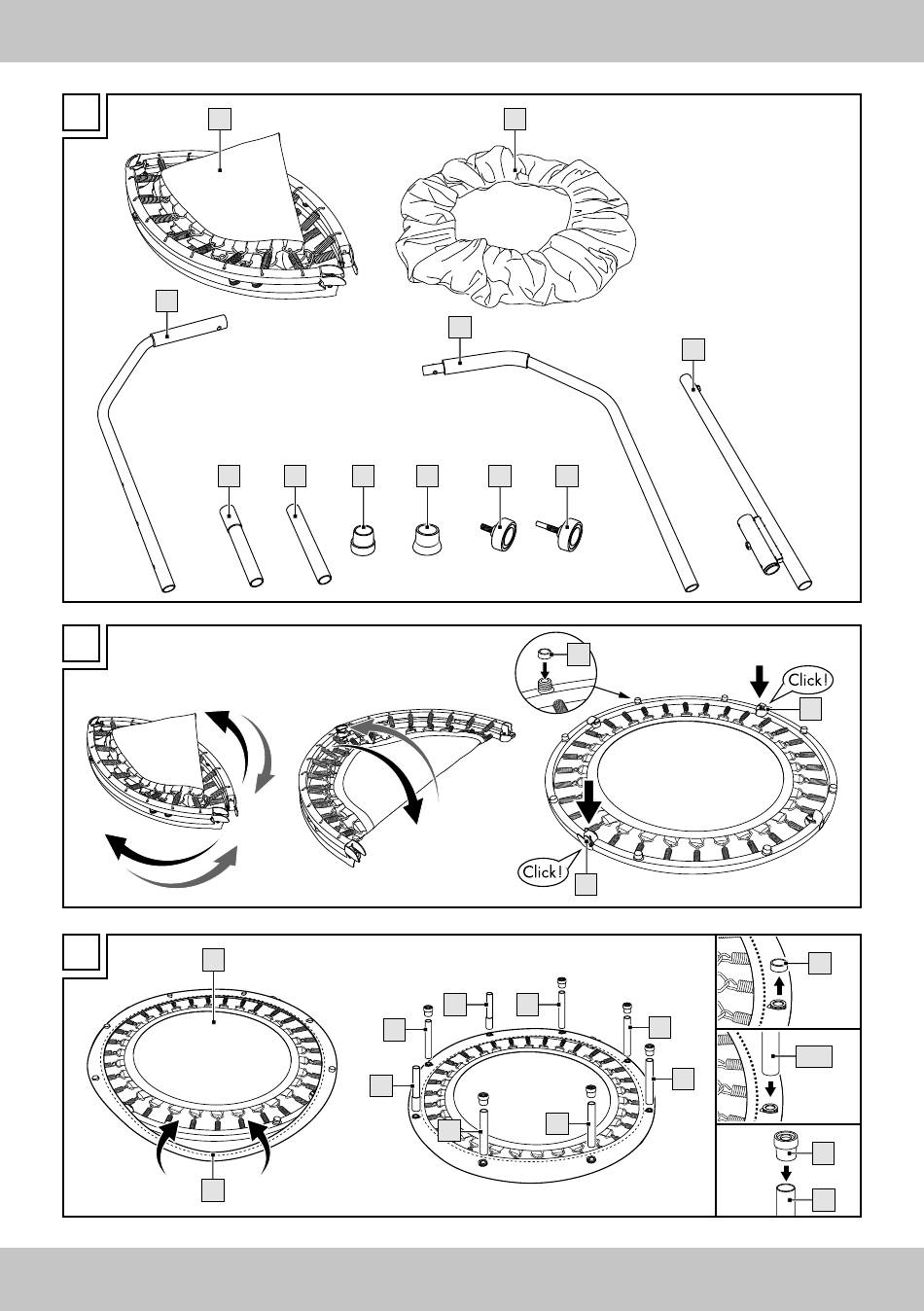 Click!

Click!