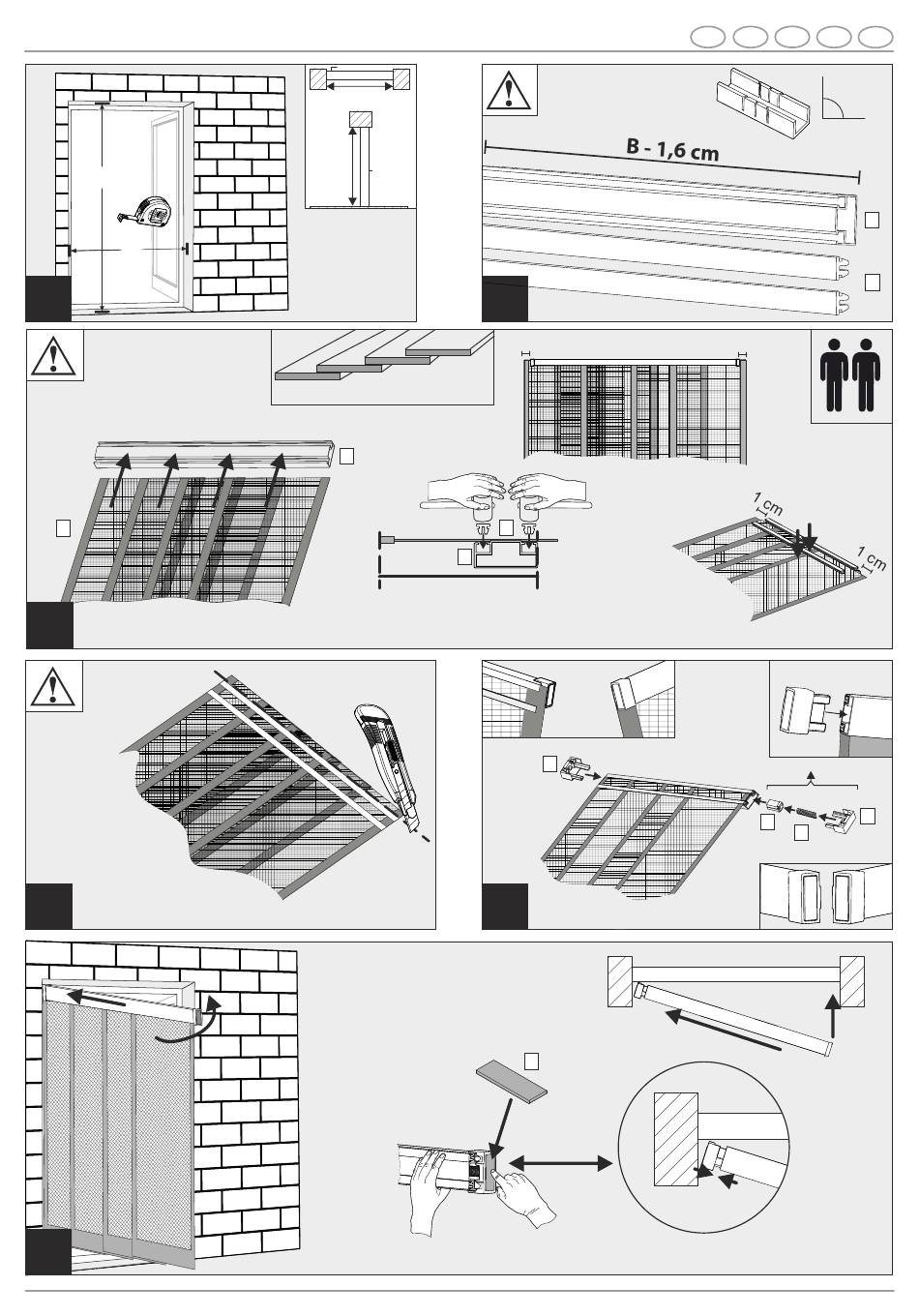 B - 1,6 cm

1 cm

1 cm