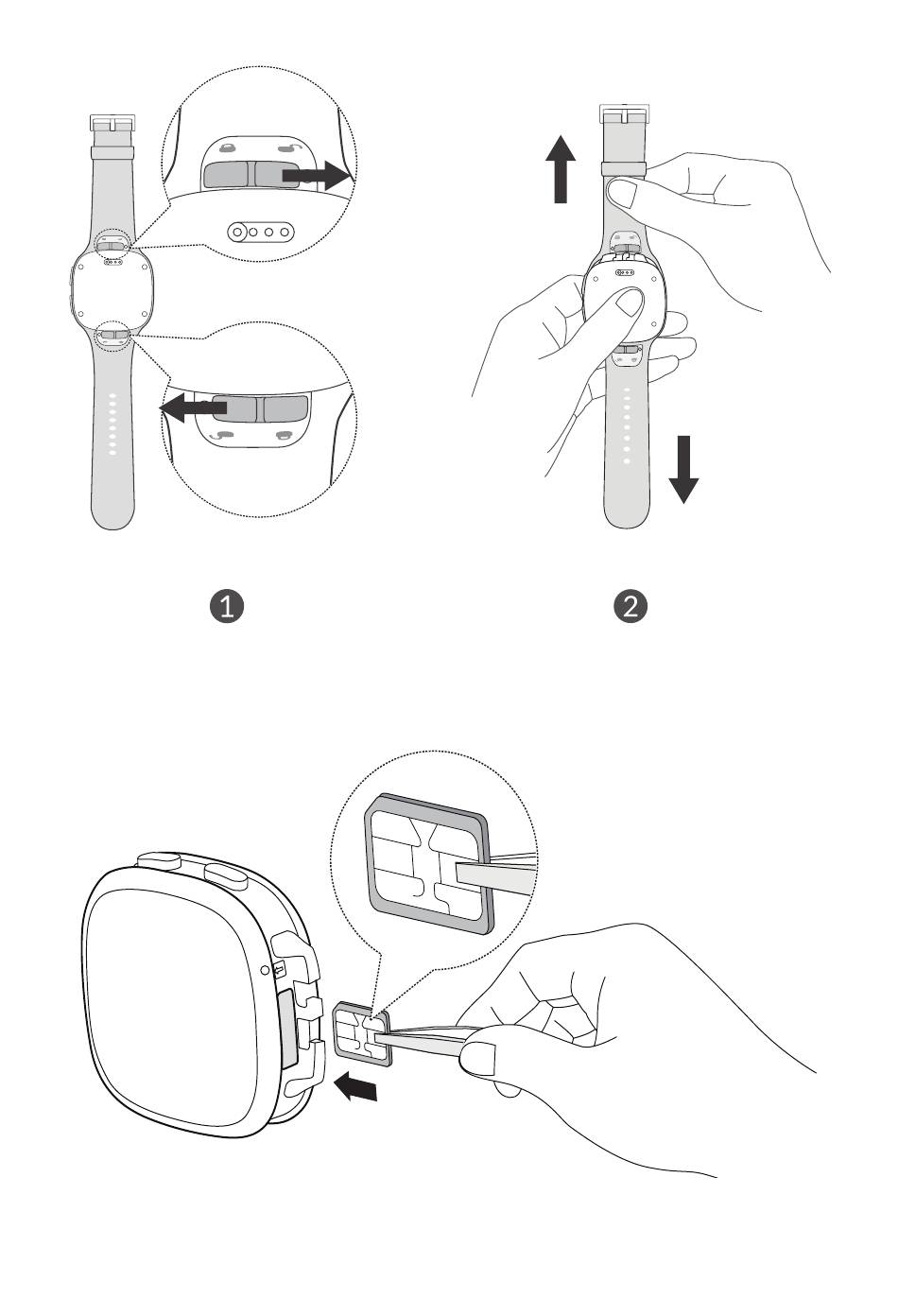 1

2