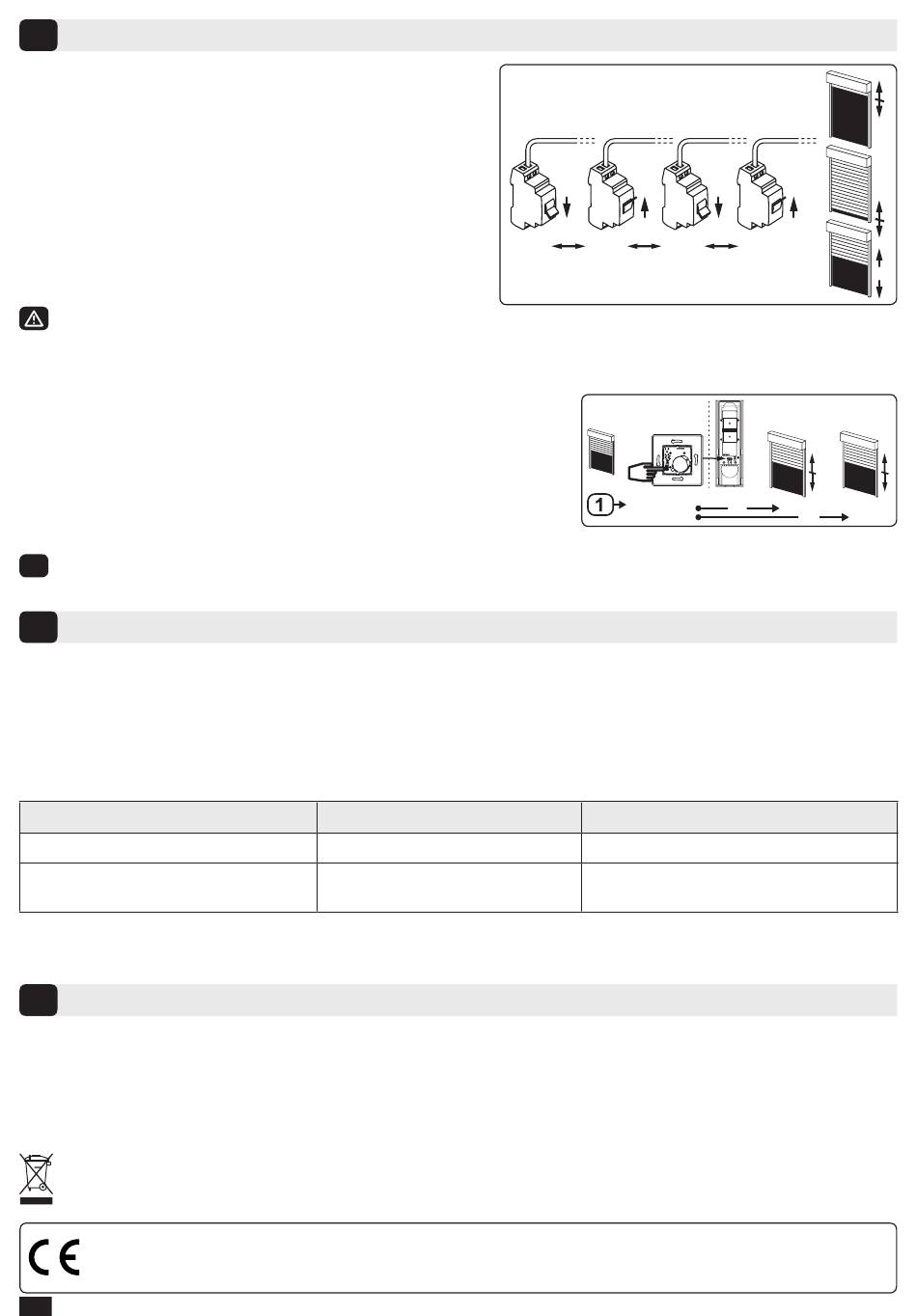 1