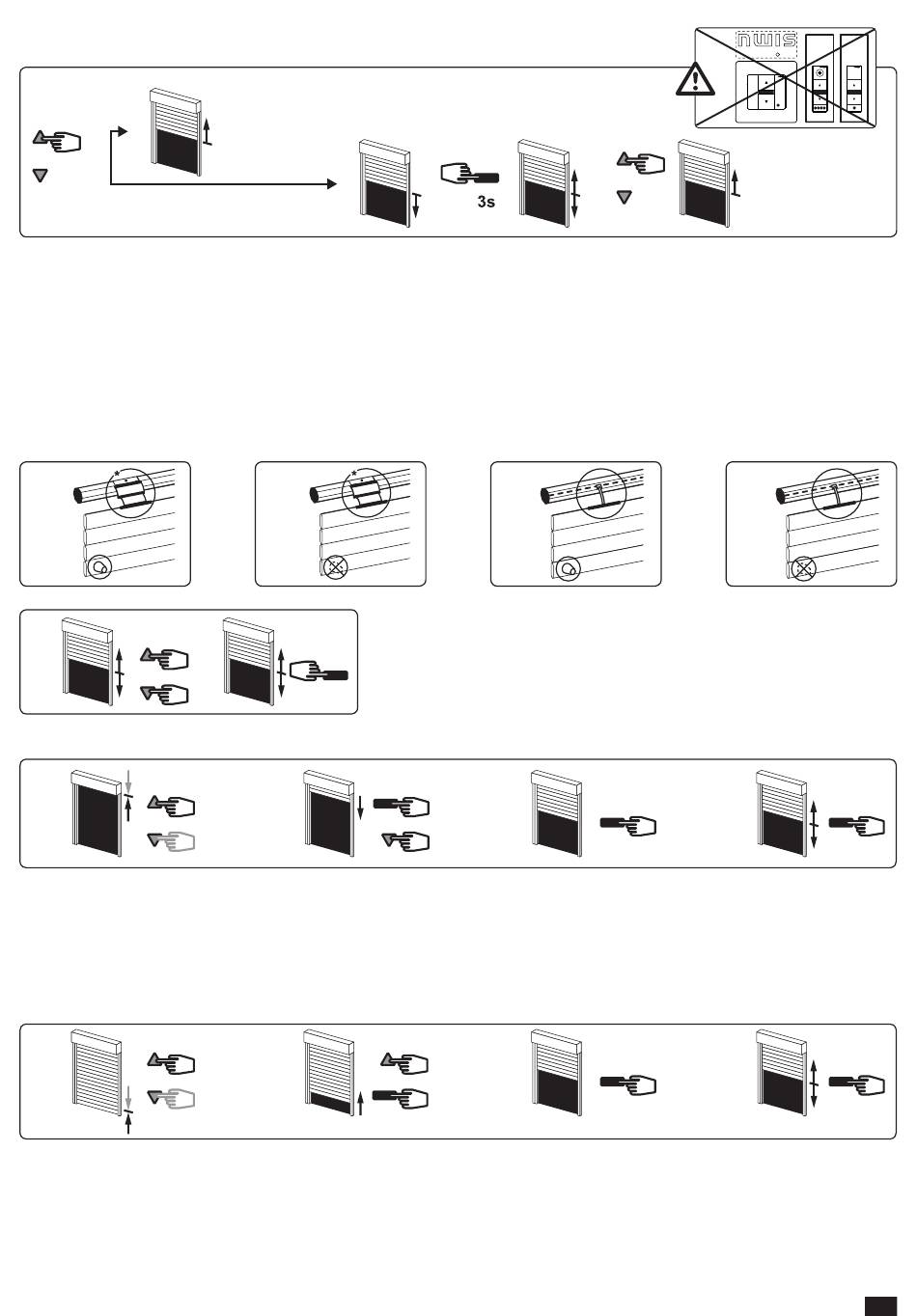 nwis

3s