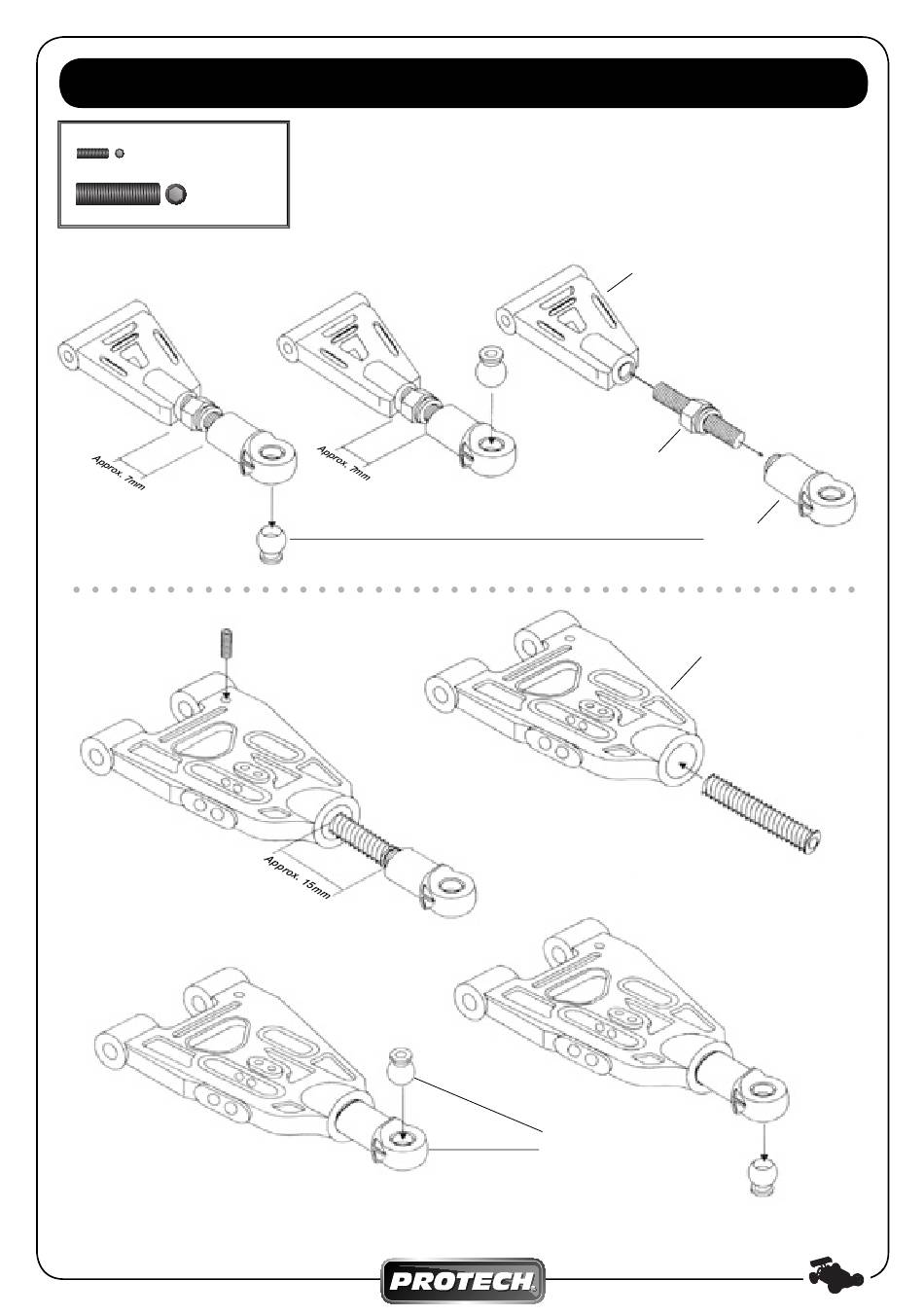 Approx. 7mm

Approx. 7mm

Approx. 15mm

PROTECH