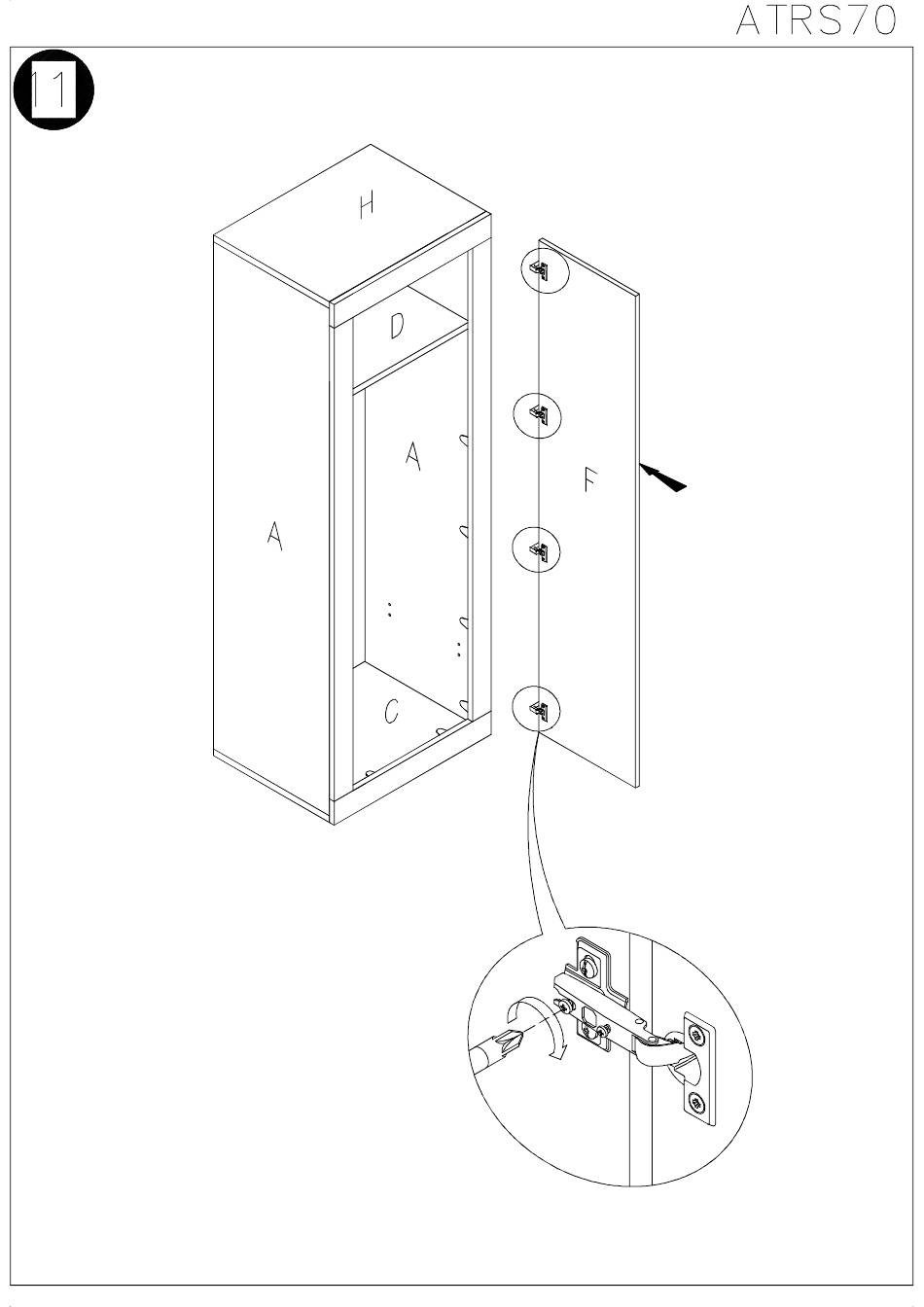 ATRS70

11

H

D

A

A

F

C