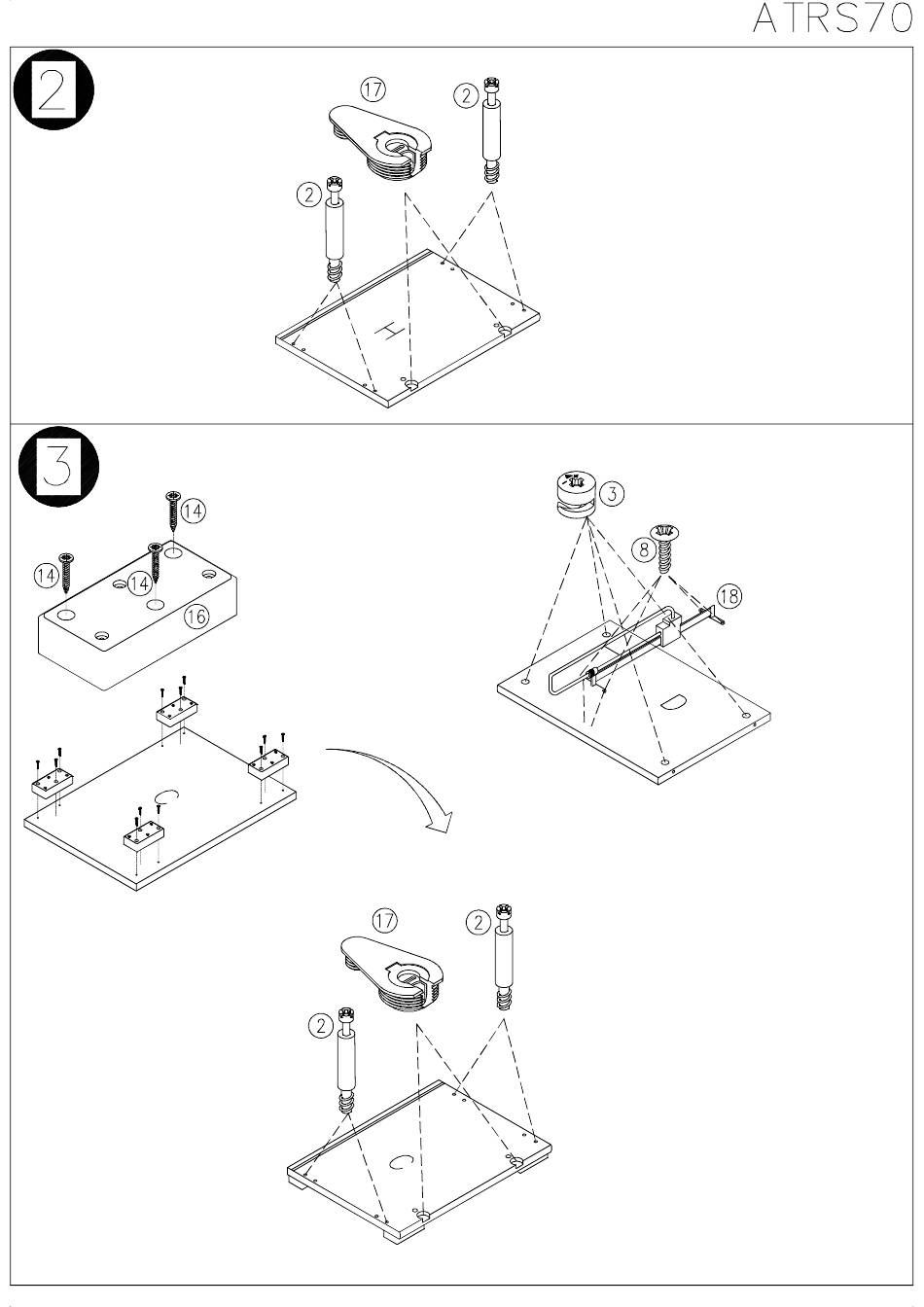 ATRS70

2

17

2

2

H

3

14

14

14

16

C

3

8

18

D

17

2

2

C