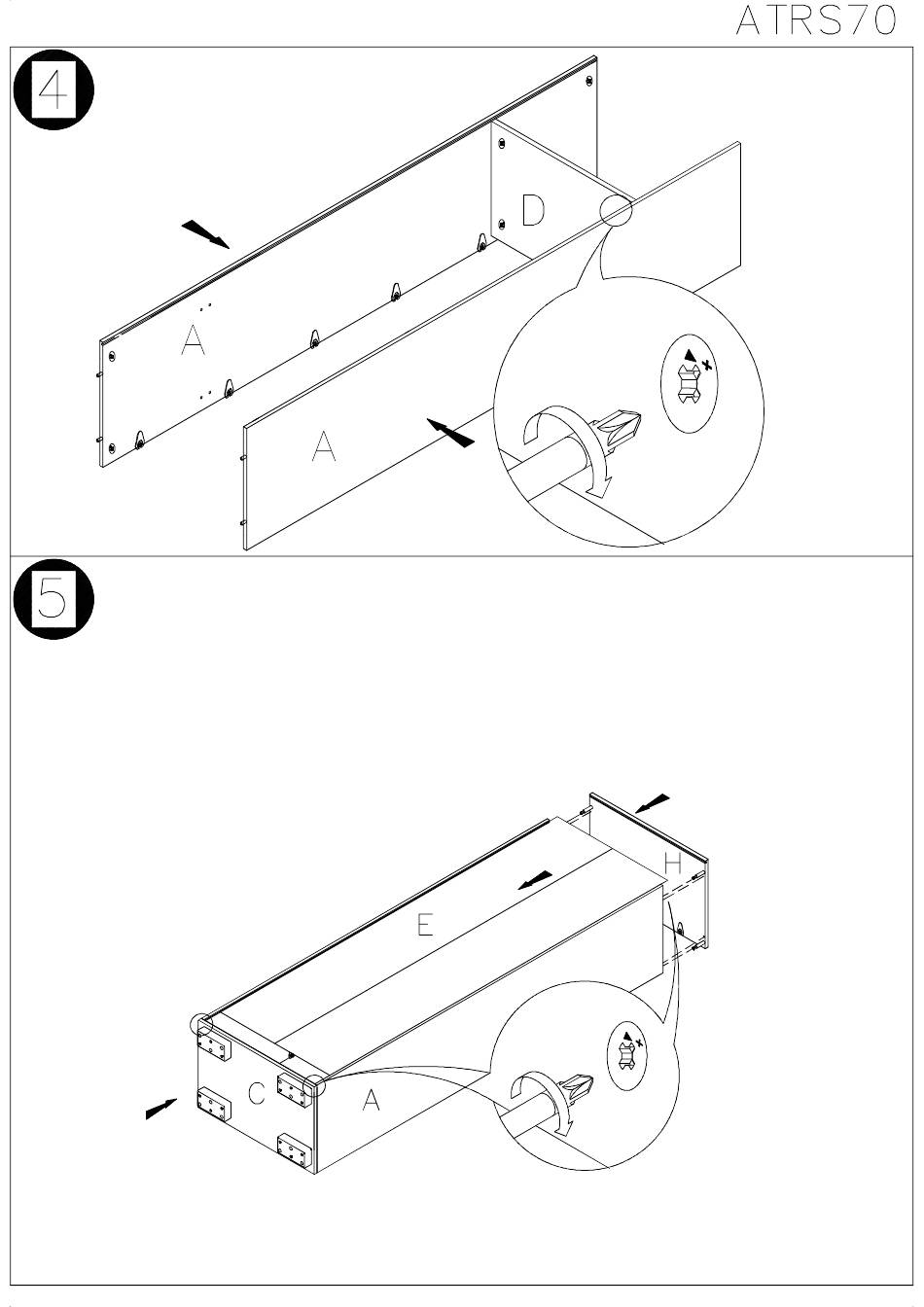 ATRS70

4

D

A

A

5

H

E

C

A