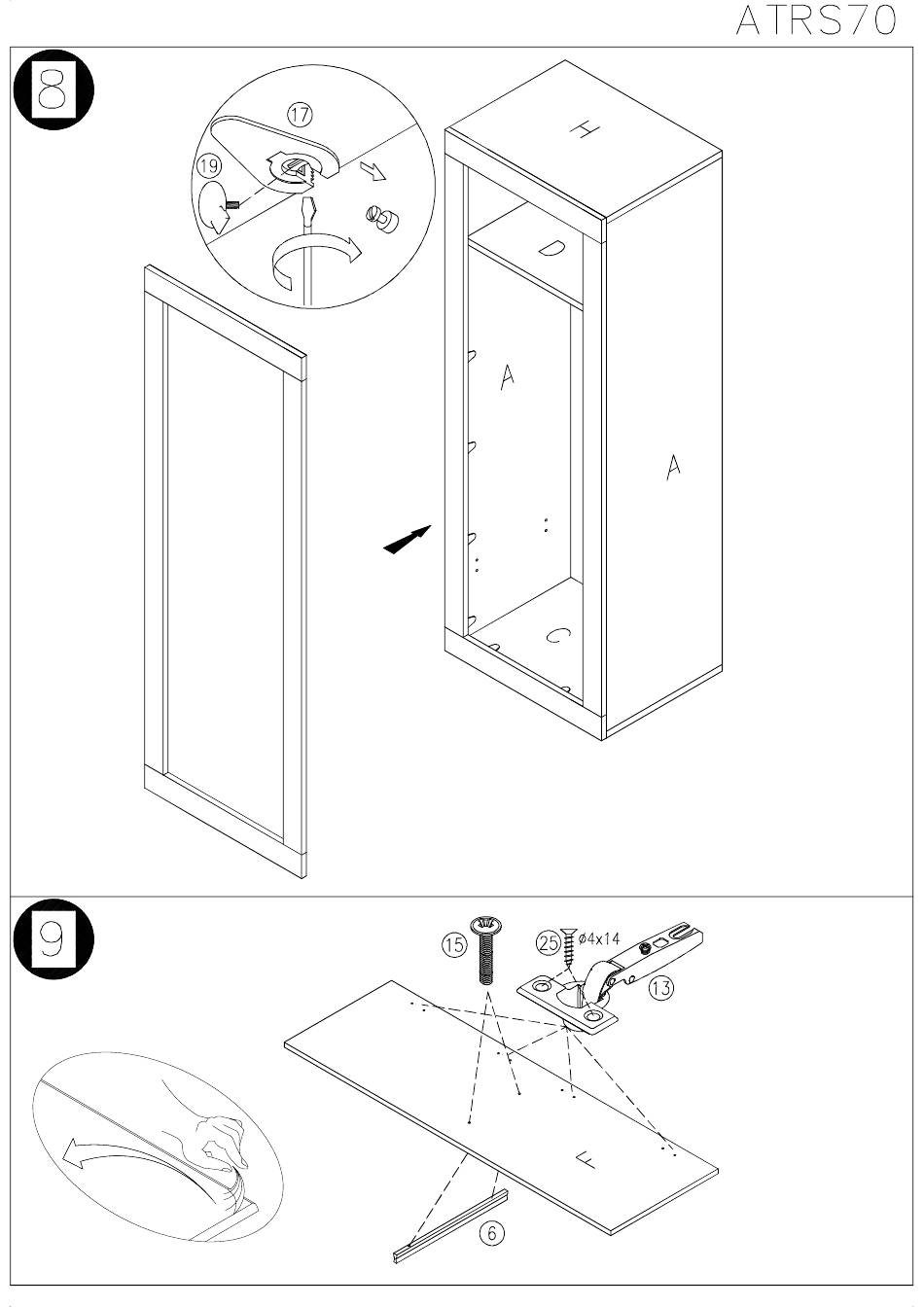 ATRS70

8

17

19

H

D

A

A

C

9

15

25 ø4x14

13

F

6