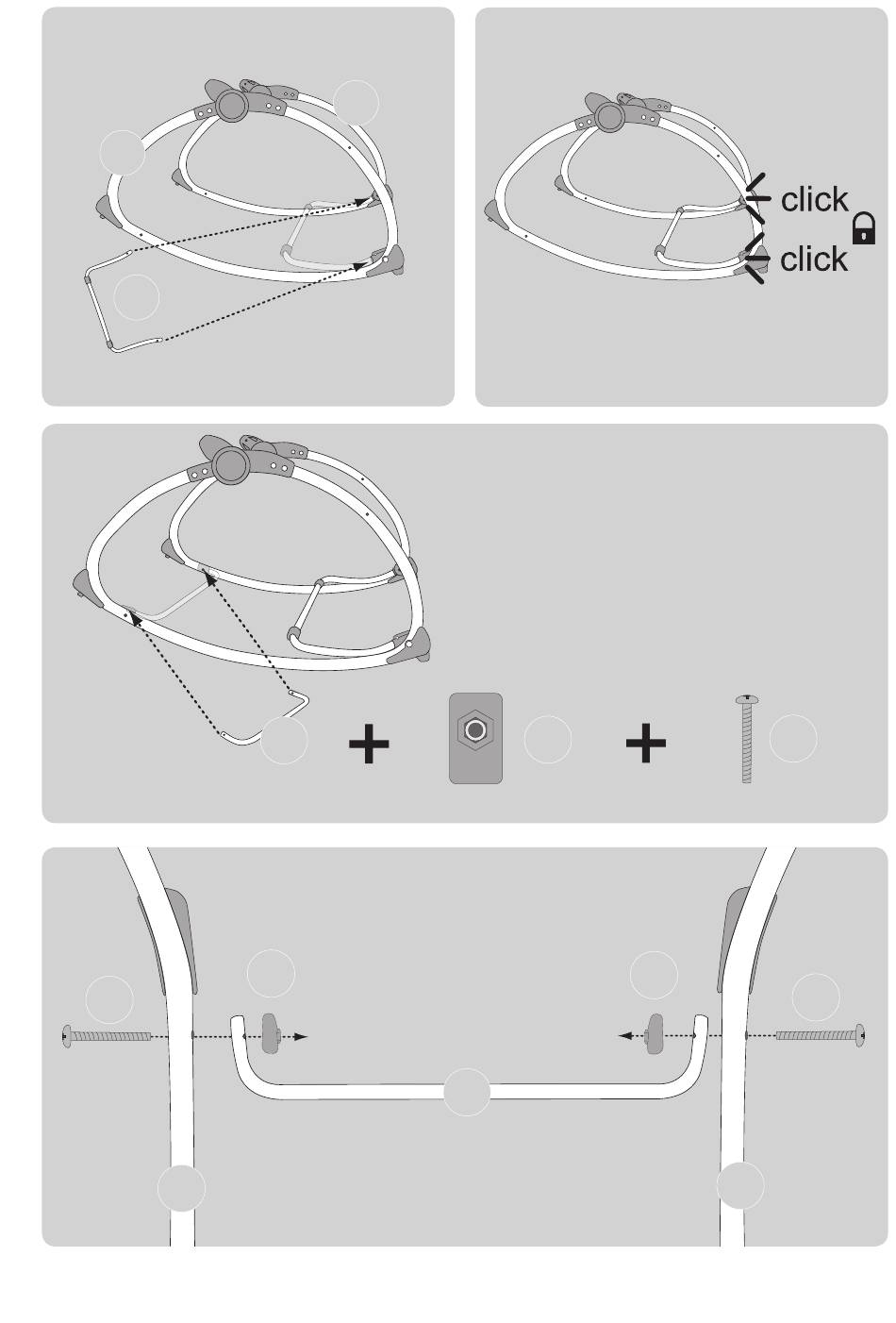 click

click

+

+