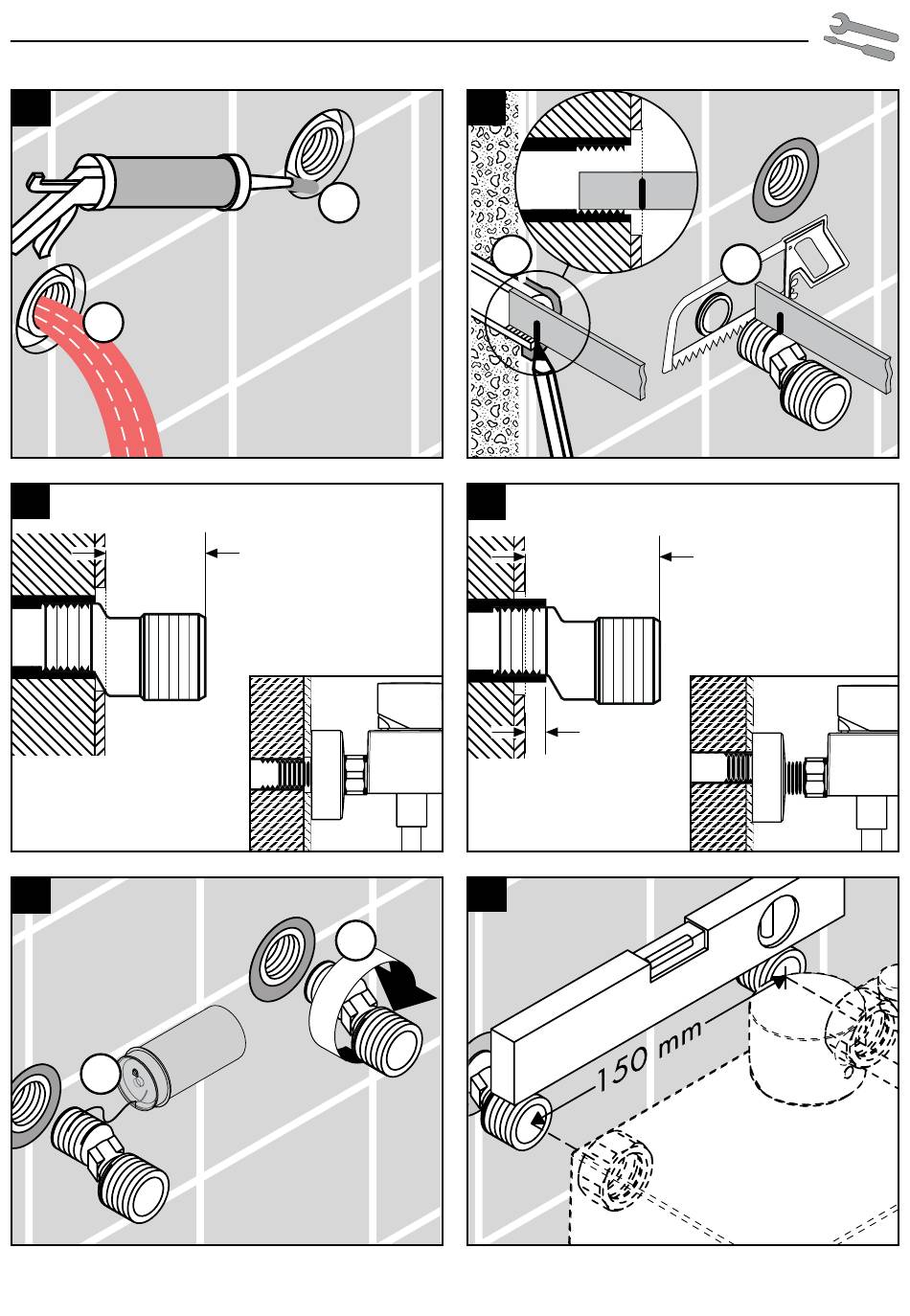 150 mm