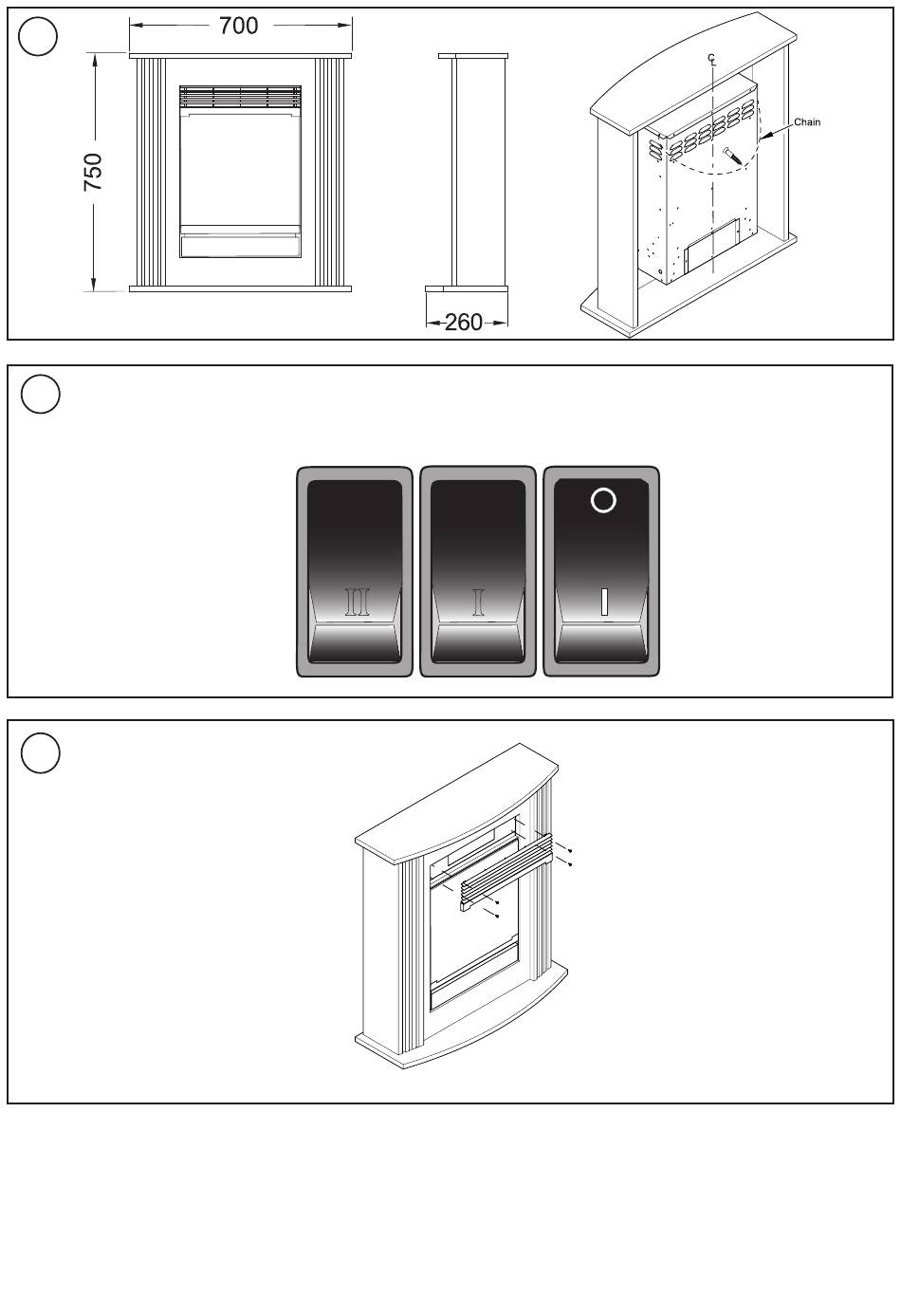 700

750

260

C
L

Chain

II

I

O

I