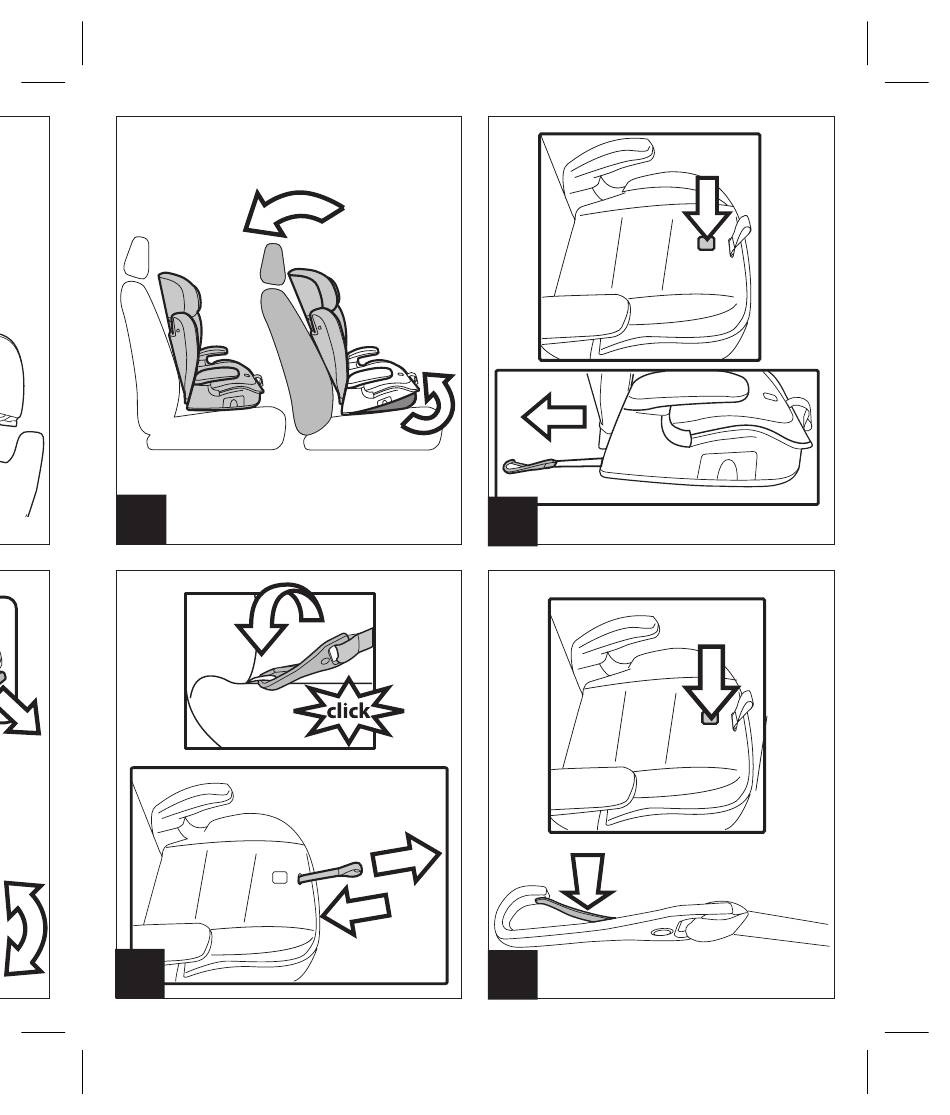 click