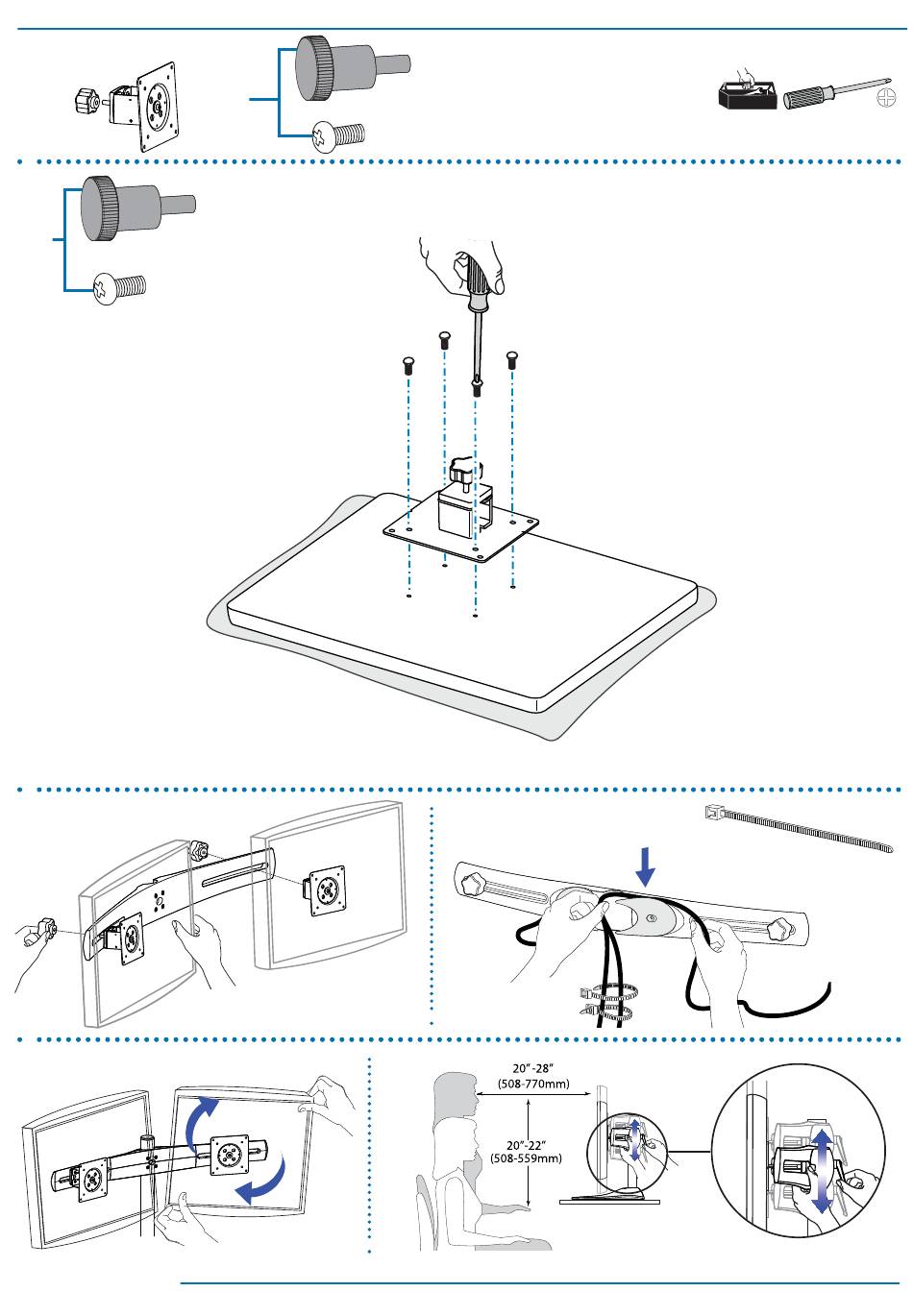 20"-28"
(508-770mm)

20"-22"
(508-559mm)