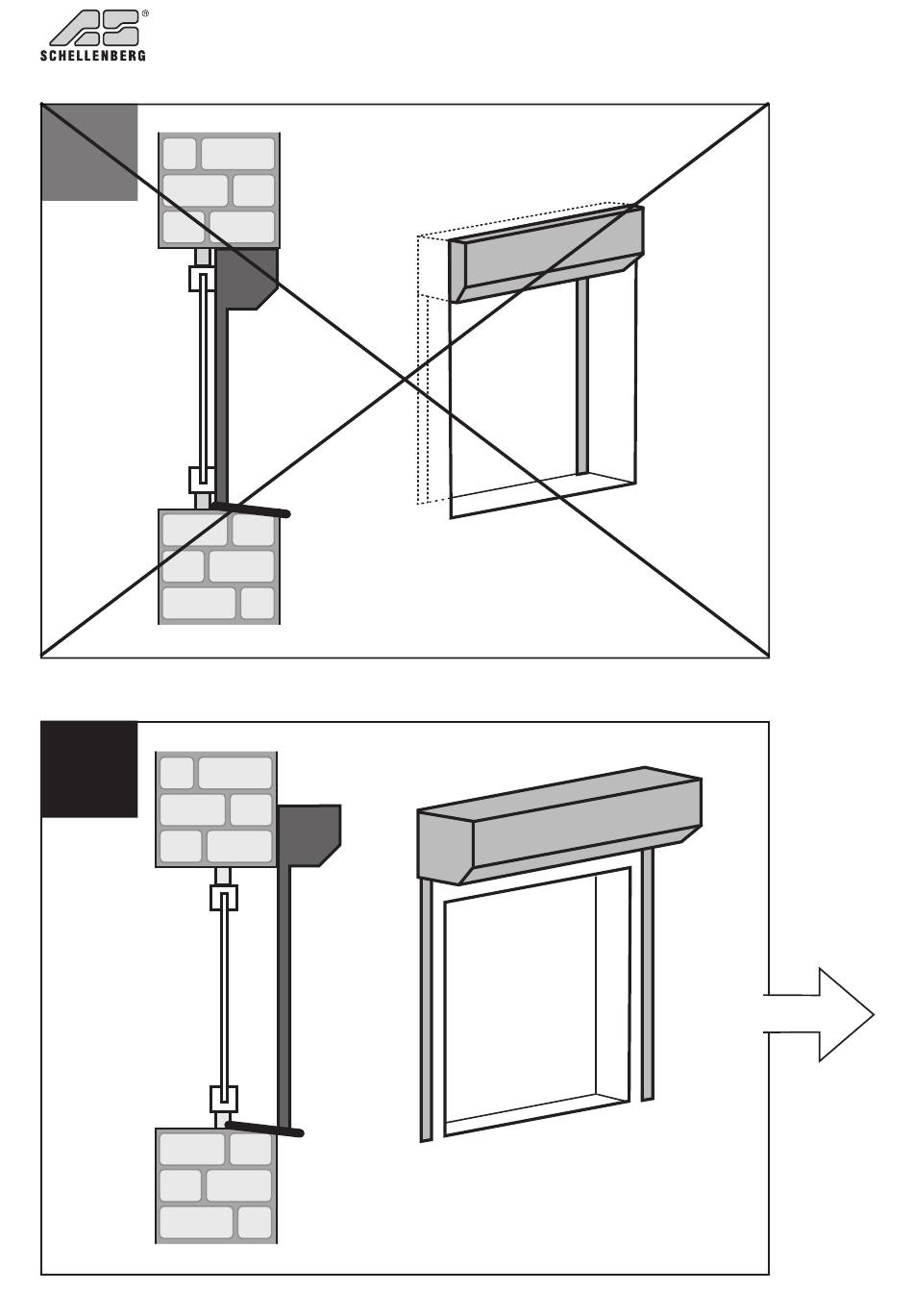 SCHELLENBERG