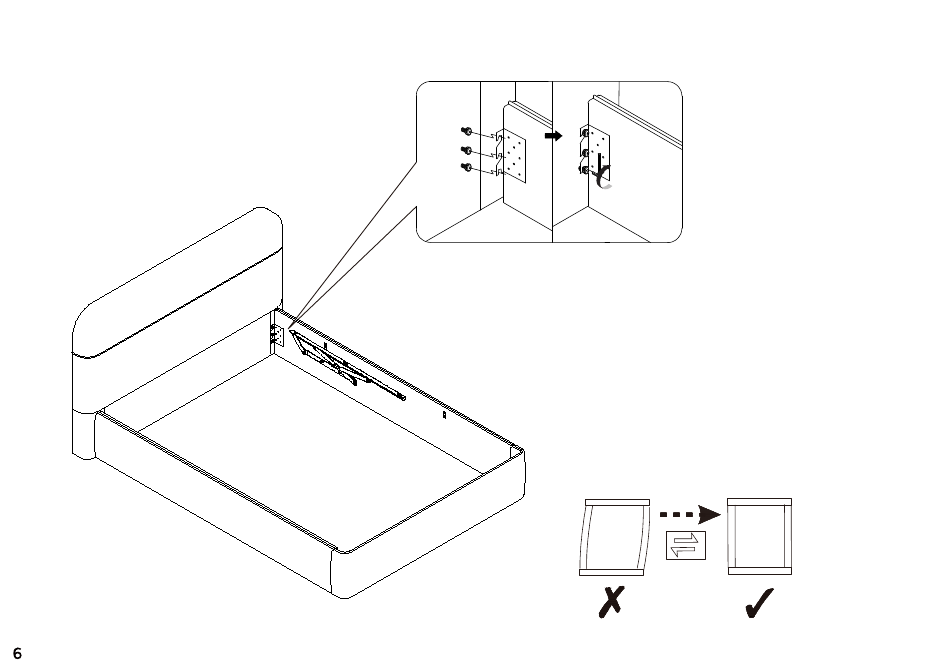 6