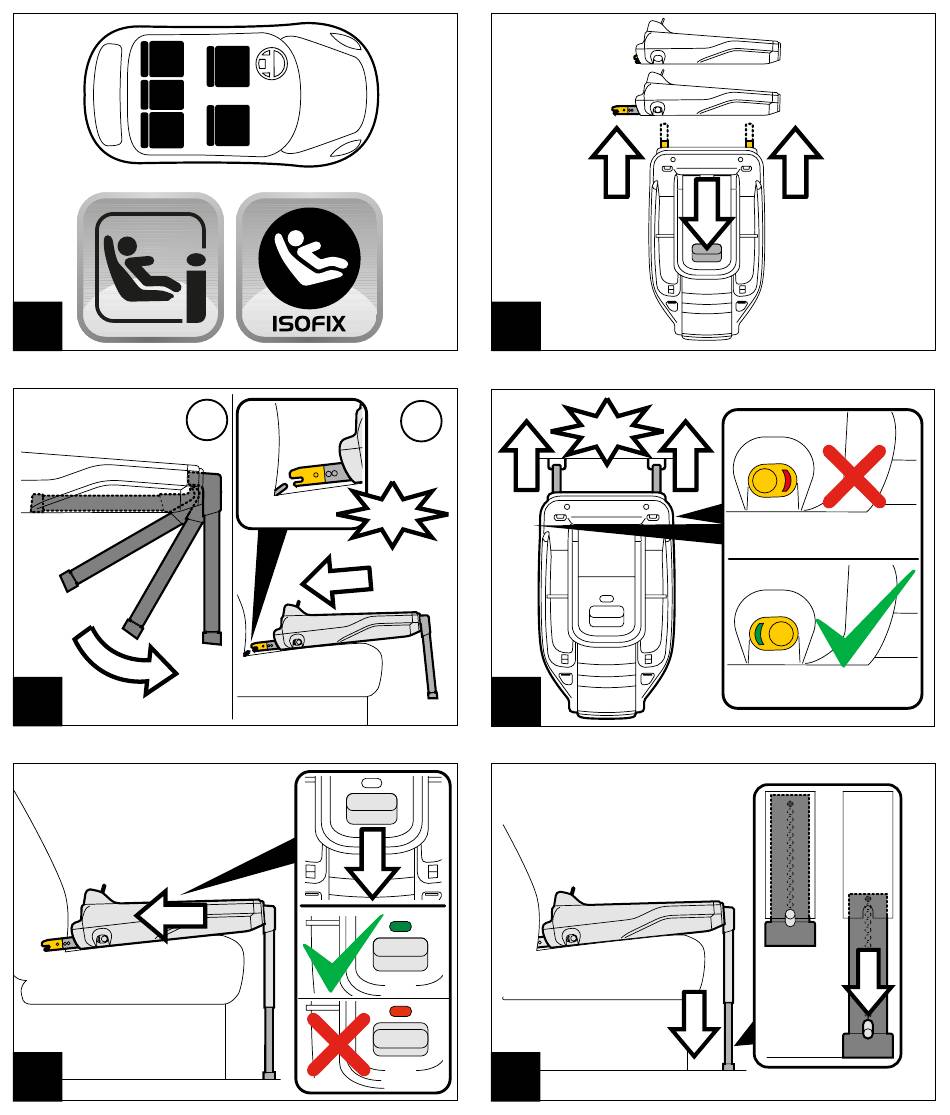 ISOFIX