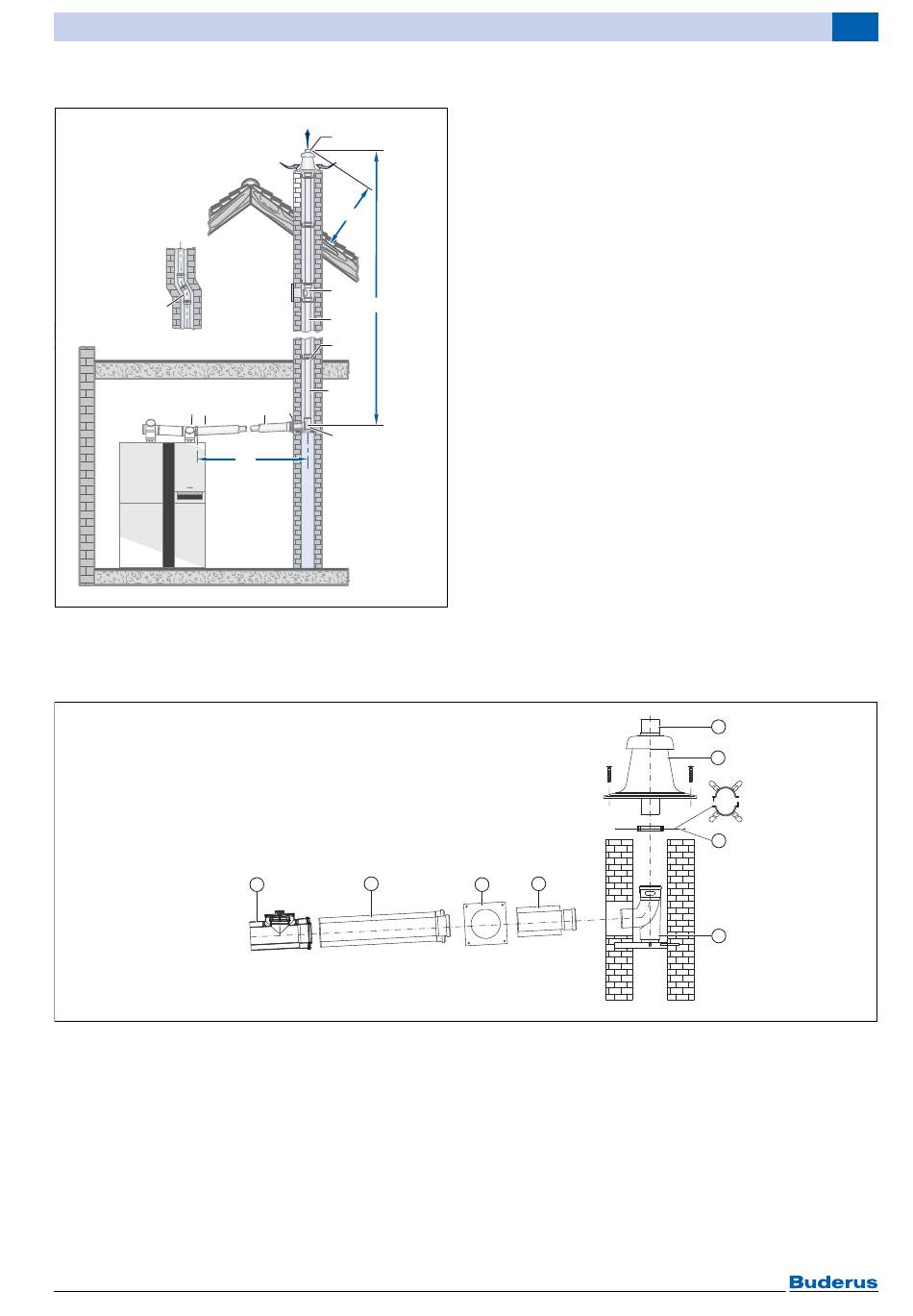 Buderus