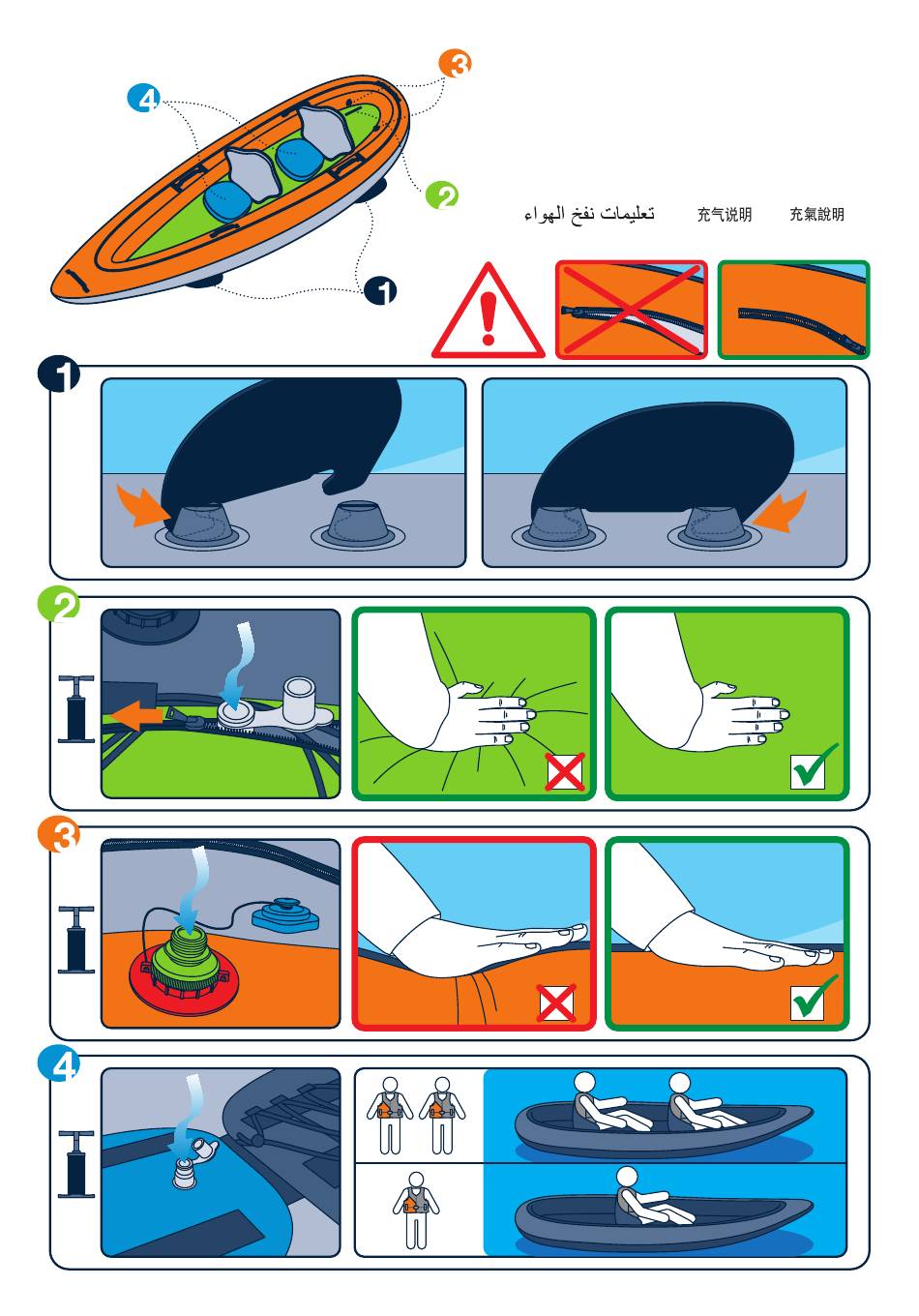 4
3
2
1

تعليمات نفخ الهواء    充气说明    充氣說明

1

2

3

4