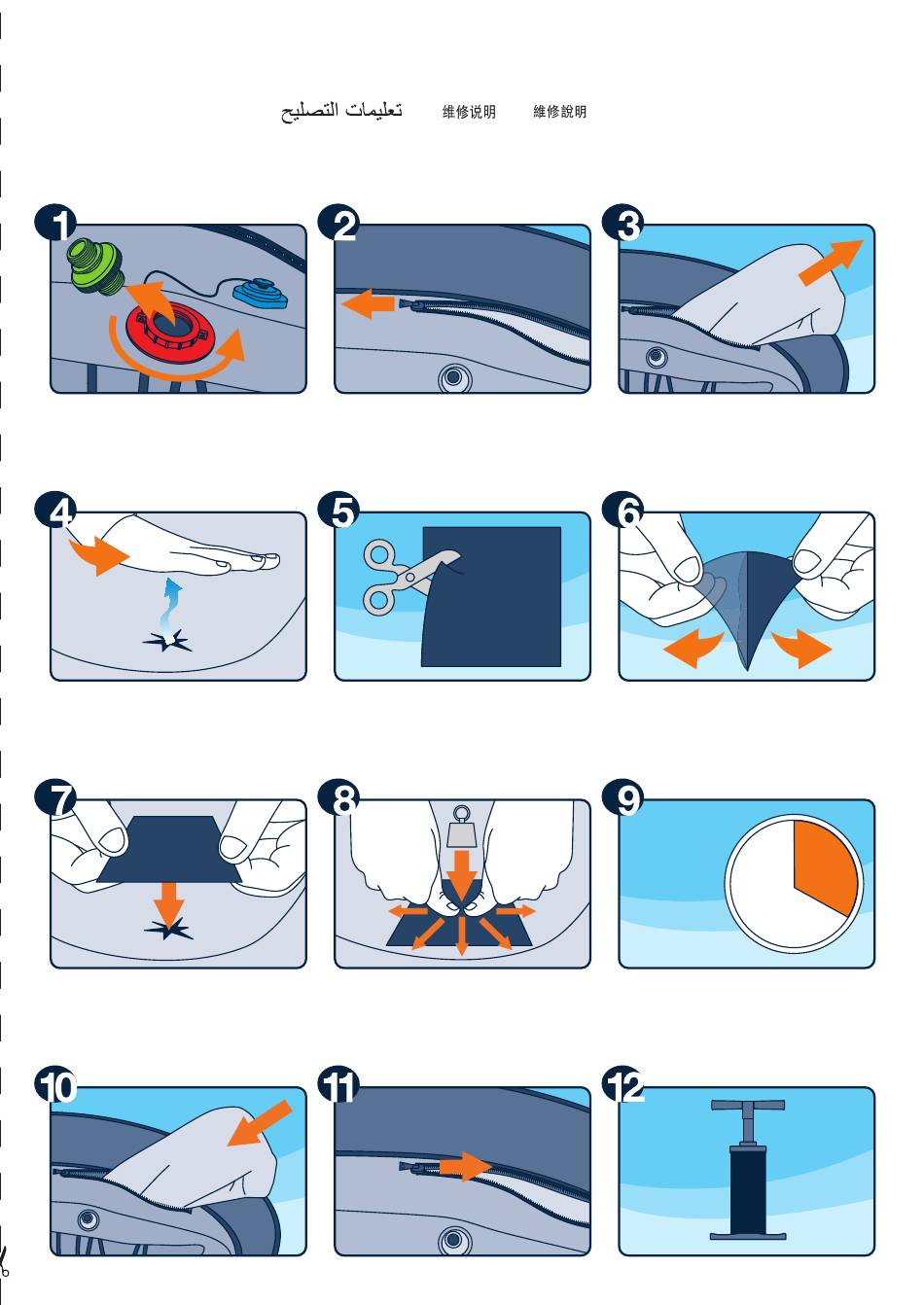 تعليمات التصليح 维修说明 維修說明

1

2

3

4

5

6

7

8

9

10

11

12