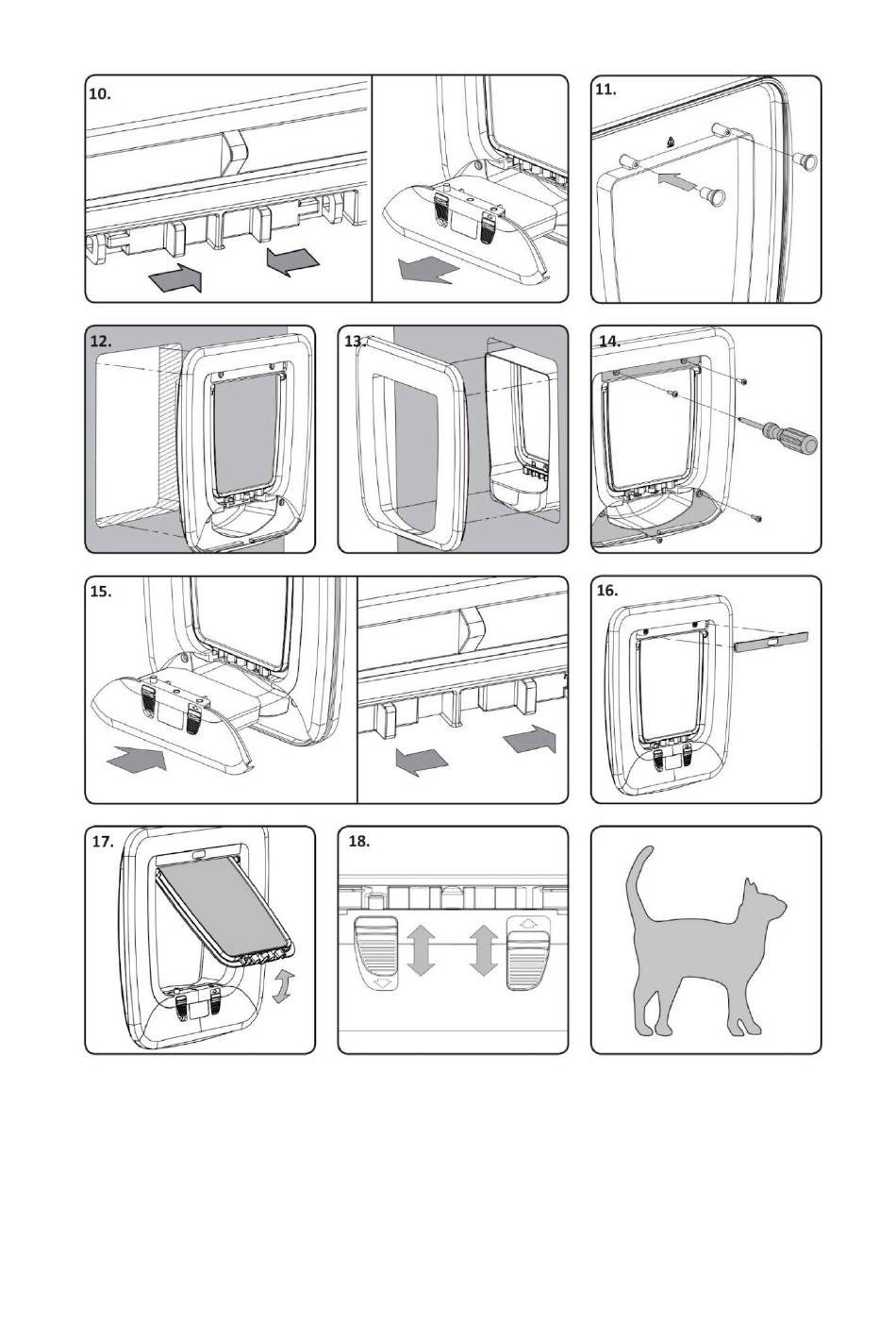 10.

11.

12.

13.

14.

15.

16.

17.

18.