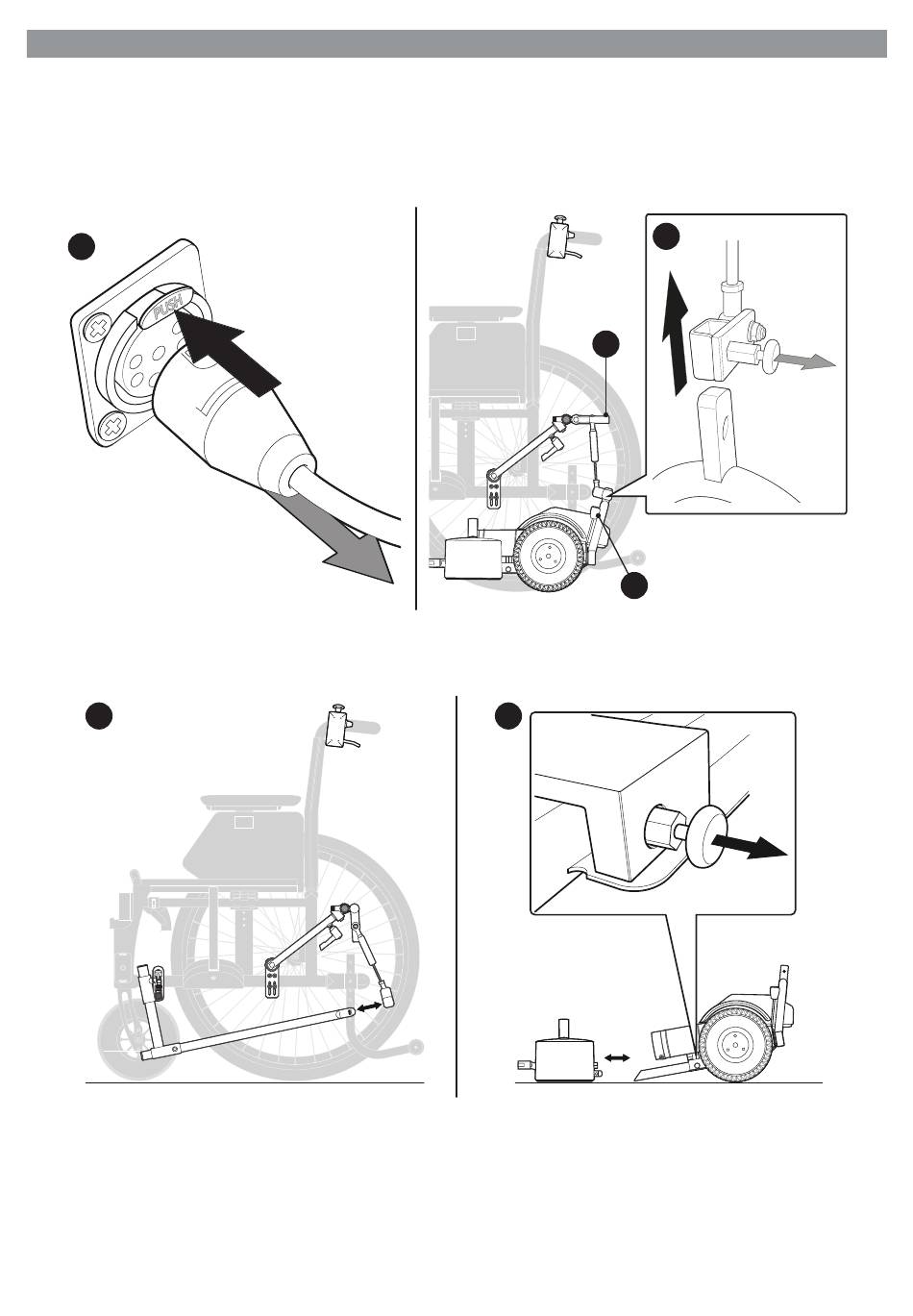 PUSH