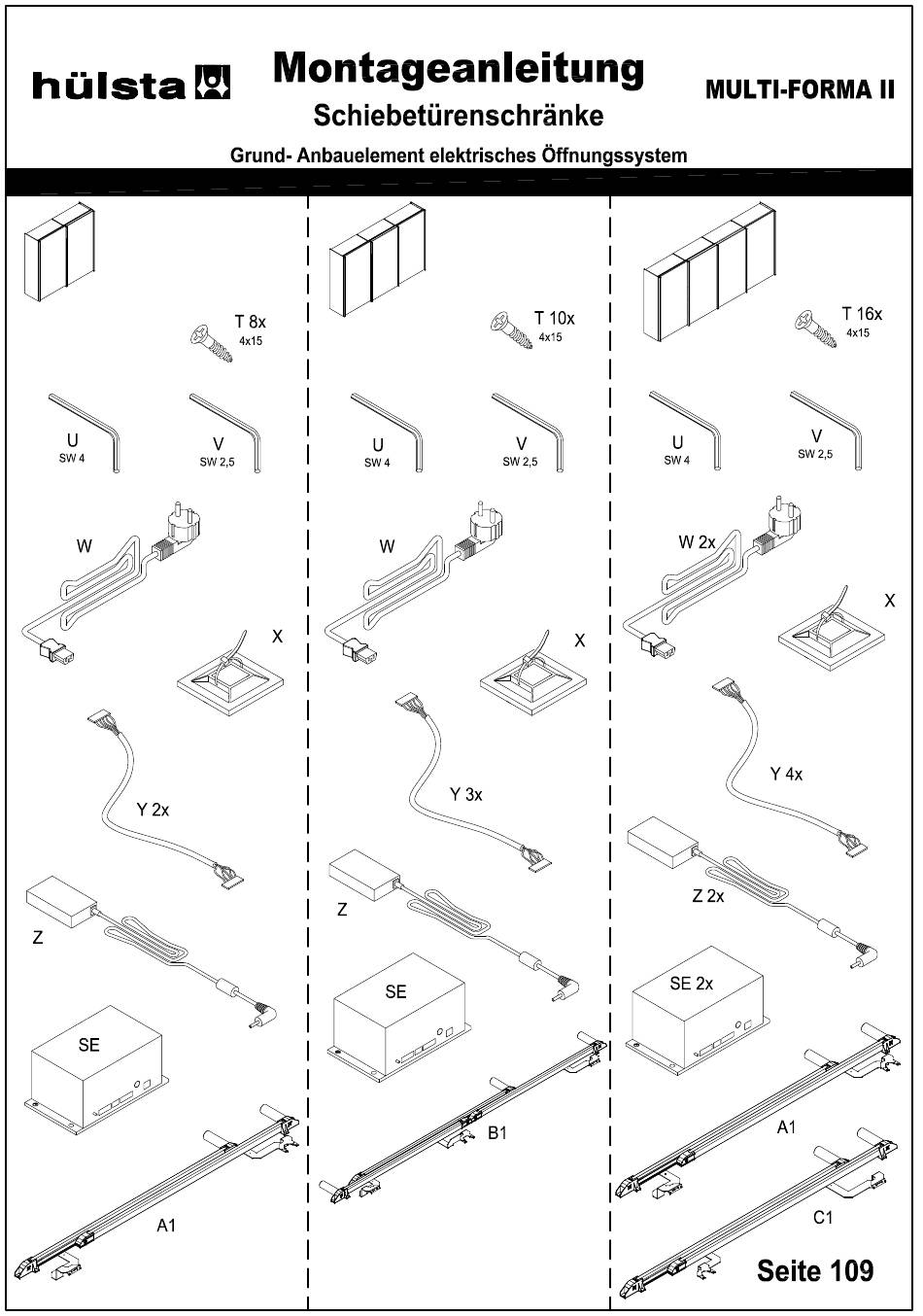 hülsta

Montageanleitung

Schiebetürenschränke

MULTI-FORMA II

Grund- Anbauelement elektrisches Öffnungssystem

T 8x
4x15

U
SW 4

V
SW 2,5

W

X

Y 2x

Z

SE

A1

T 10x
4x15

U
SW 4

V
SW 2,5

W

X

Y 3x

Z

SE

B1

T 16x
4x15

U
SW 4

V
SW 2,5

W 2x

X

Y 4x

Z 2x

SE 2x

A1

C1

Seite 109