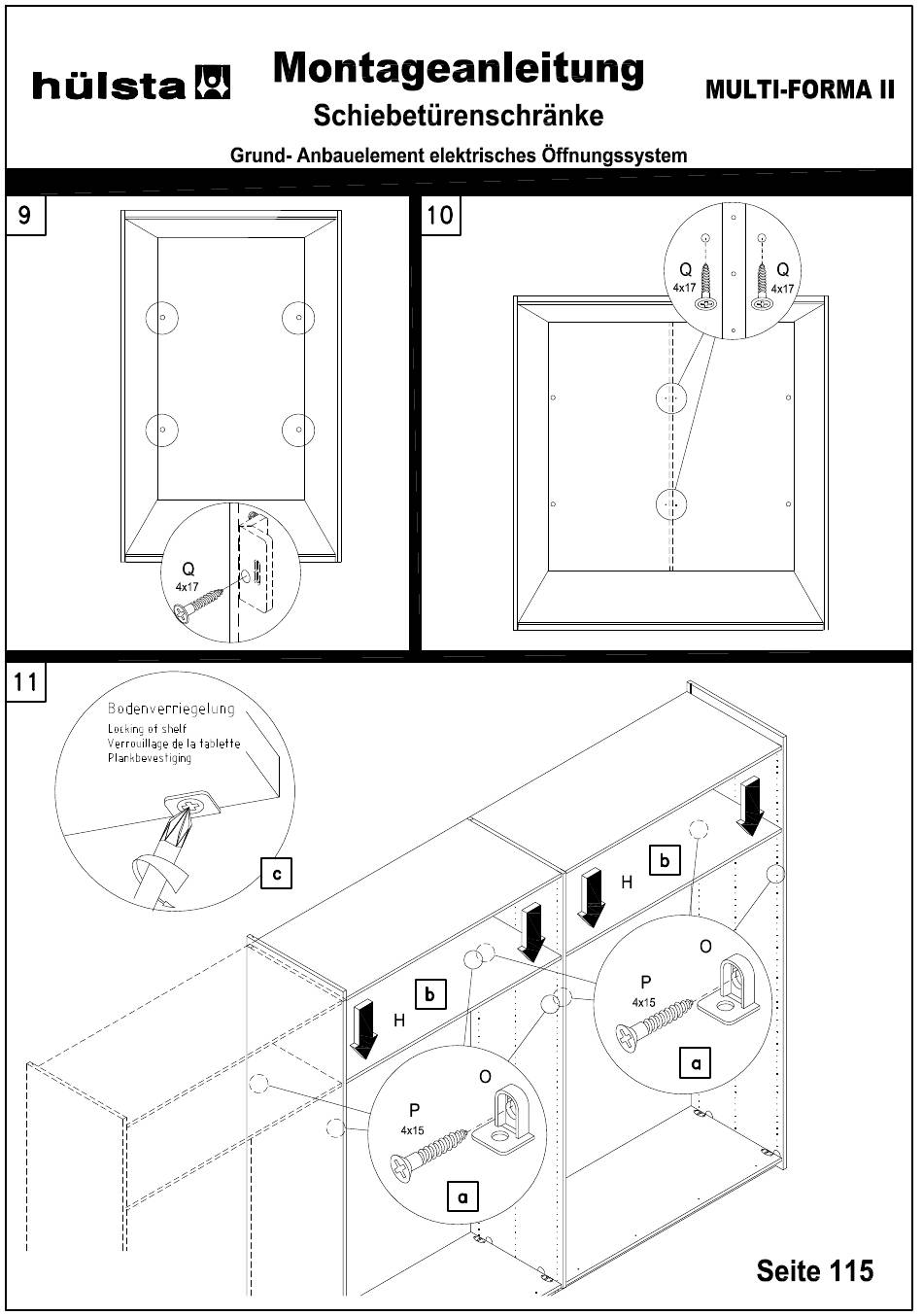 hülsta

Montageanleitung

Schiebetürenschränke

MULTI-FORMA II

Grund- Anbauelement elektrisches Öffnungssystem

9

Q
4x17

10

Q
4x17

Q
4x17

11

Bodenverriegelung
Locking of shelf
Verrouillage de la tablette
Plankbevestiging

c

b

H

O

P
4x15

a

b

H

O

P
4x15

a

Seite 115