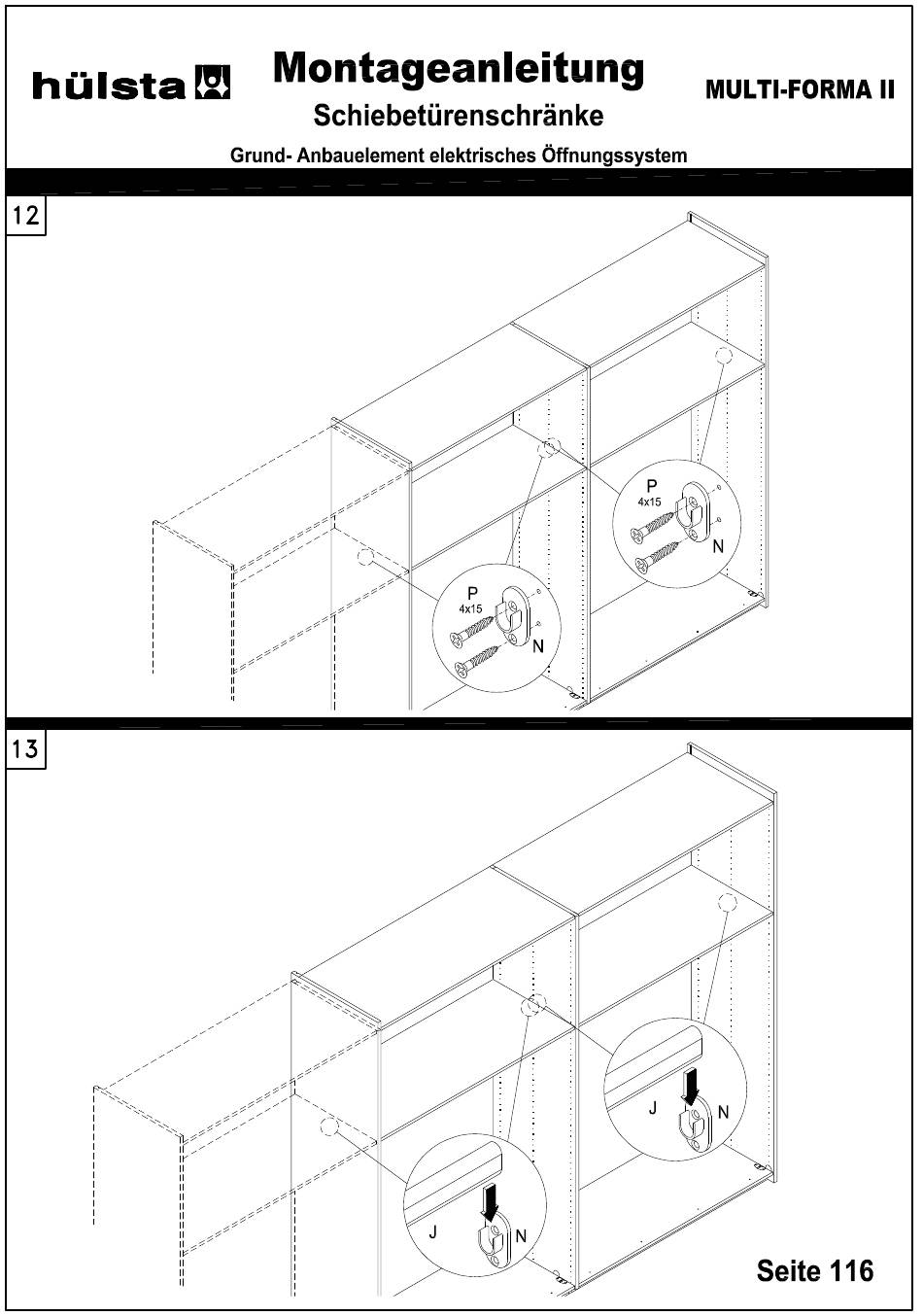 hülsta

Montageanleitung

Schiebetürenschränke

MULTI-FORMA II

Grund- Anbauelement elektrisches Öffnungssystem

12

P
4x15

N

P
4x15

N

13

J

N

J

N

Seite 116