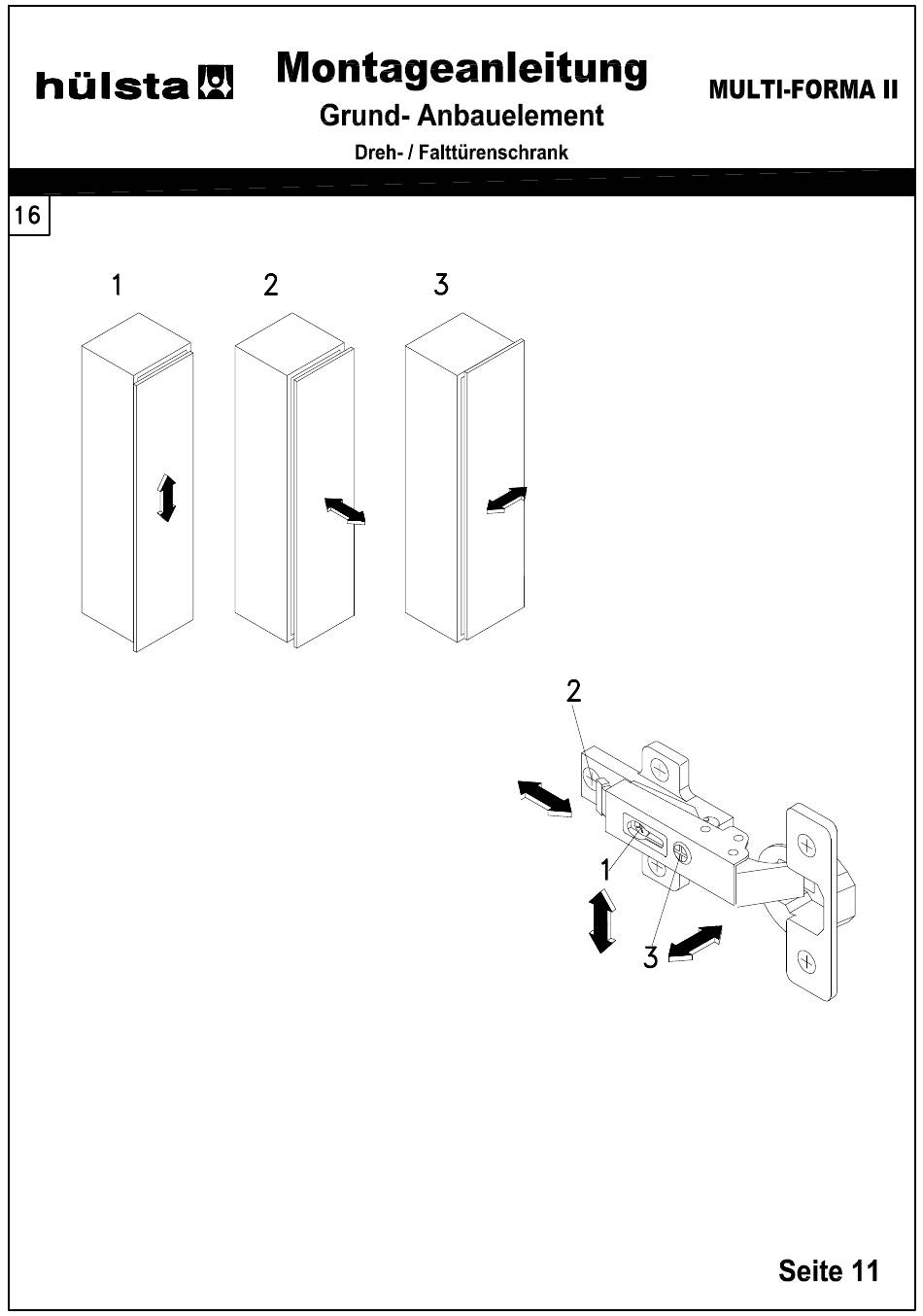 hülsta

Montageanleitung

Grund- Anbauelement

Dreh- / Falttürenschrank

MULTI-FORMA II

16

1 2 3

2

1

3

Seite 11