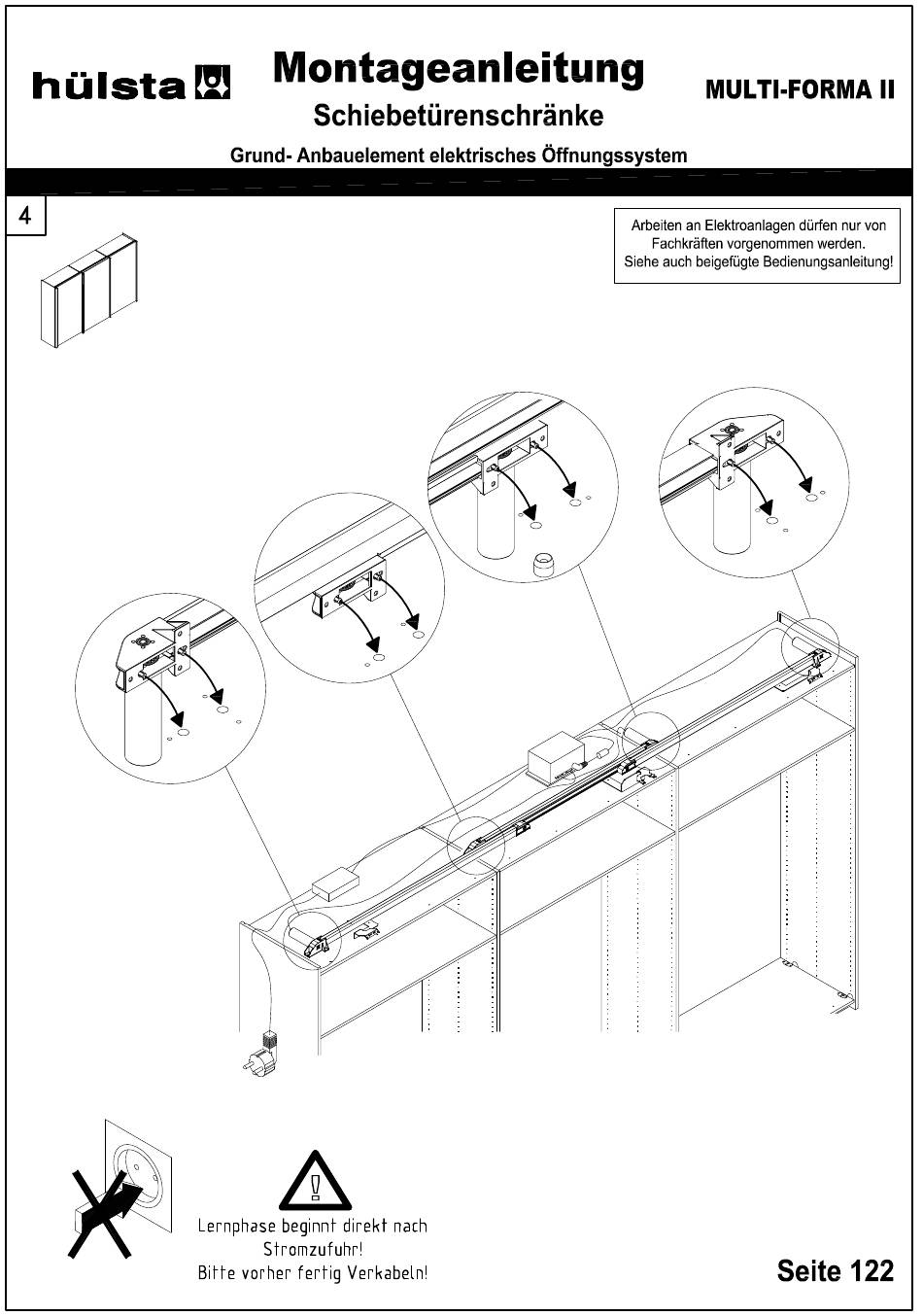 hülsta

Montageanleitung
Schiebetürenschränke

MULTI-FORMA II

Grund- Anbauelement elektrisches Öffnungssystem

4

Arbeiten an Elektroanlagen dürfen nur von Fachkräften vorgenommen werden. Siehe auch beigefügte Bedienungsanleitung!

Lernphase beginnt direkt nach Stromzufuhr! Bitte vorher fertig Verkabeln!

Seite 122