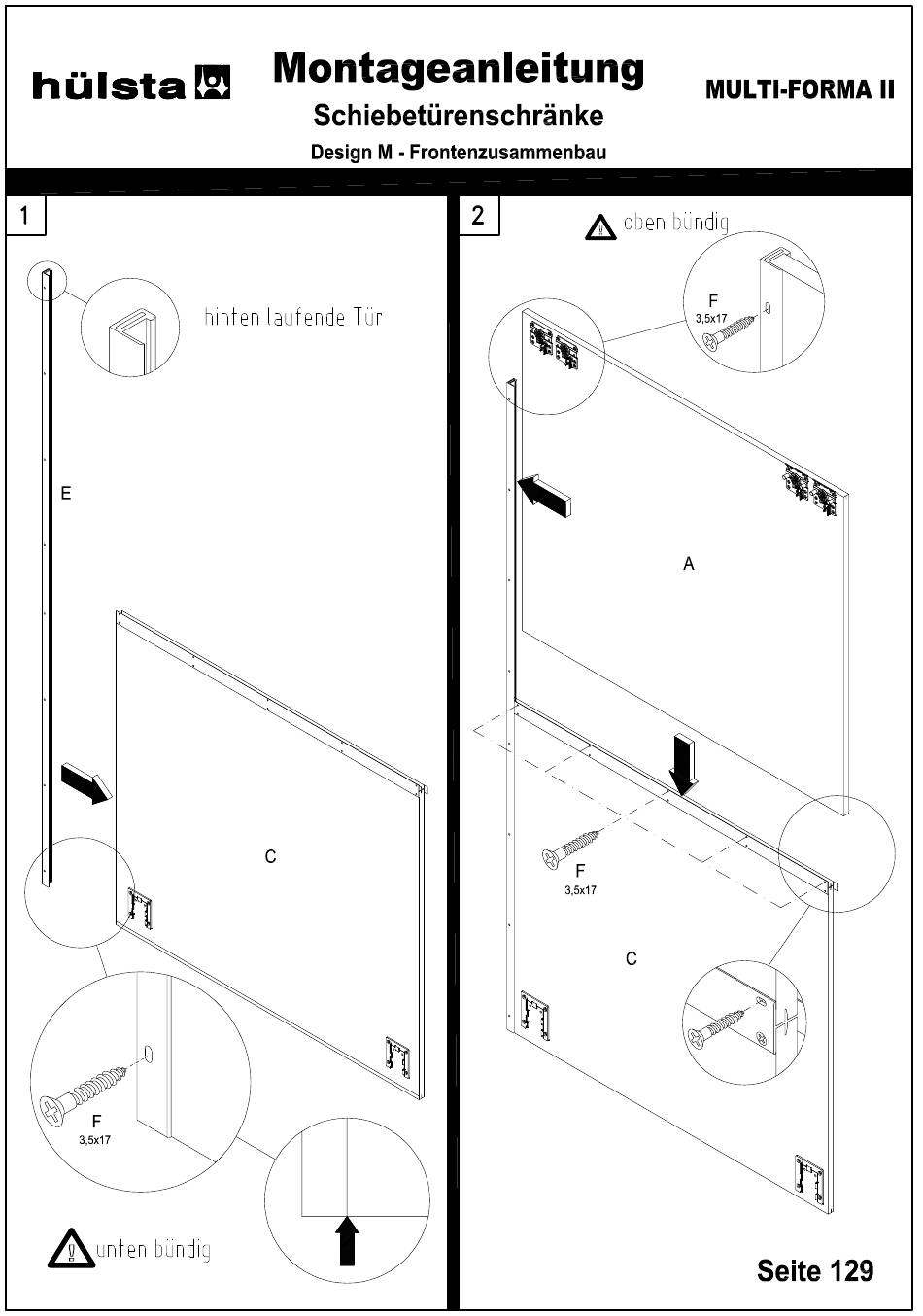 hülsta

Montageanleitung

Schiebetürenschränke

Design M - Frontenzusammenbau

MULTI-FORMA II

1

hinten laufende Tür

E

C

F
3,5x17

unten bündig

2

oben bündig

F
3,5x17

A

F
3,5x17

C

Seite 129