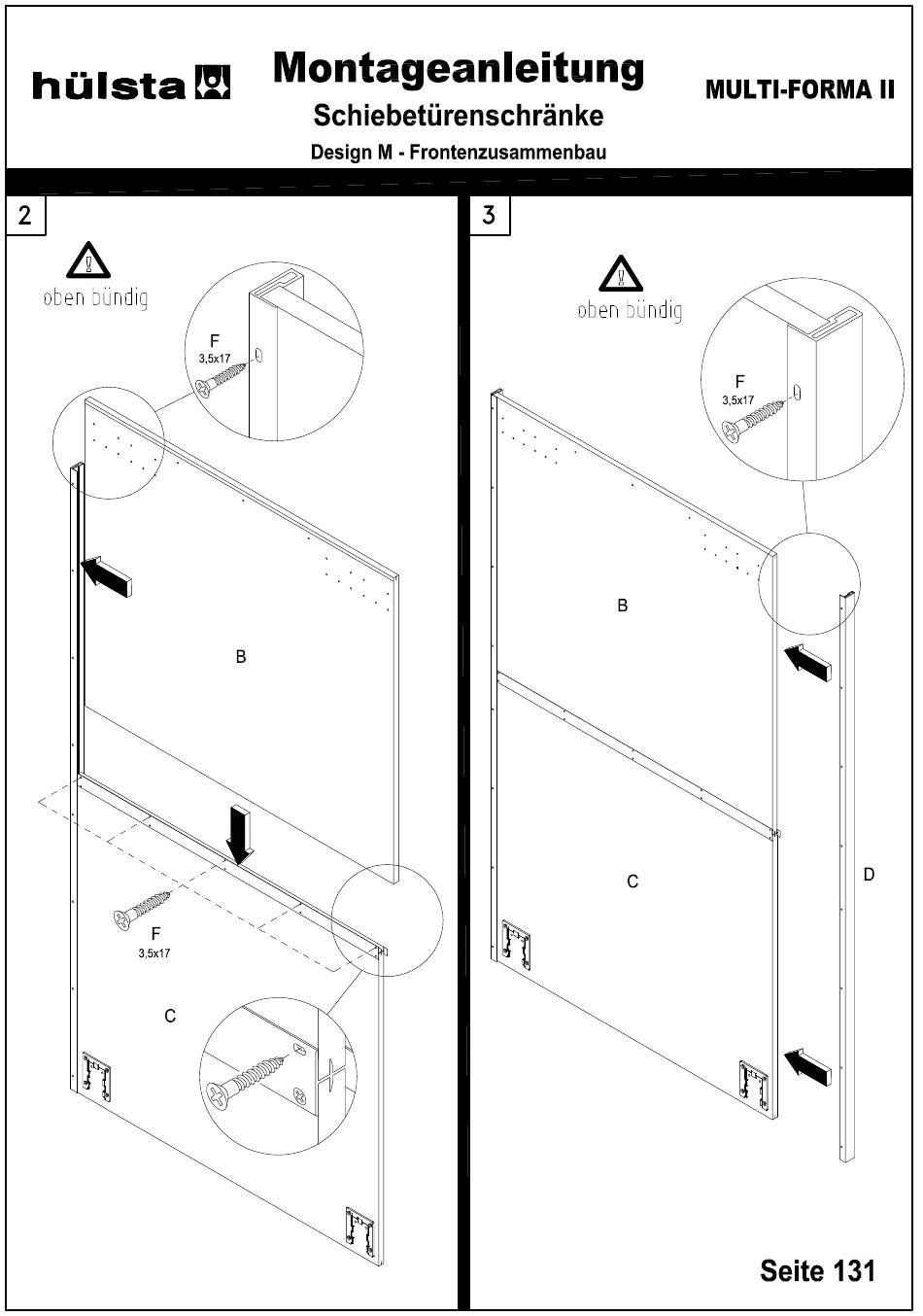 hülsta

Montageanleitung

Schiebetürenschränke

Design M - Frontenzusammenbau

MULTI-FORMA II

2

oben bündig

F
3,5x17

B

F
3,5x17

C

3

oben bündig

F
3,5x17

B

C

D

Seite 131