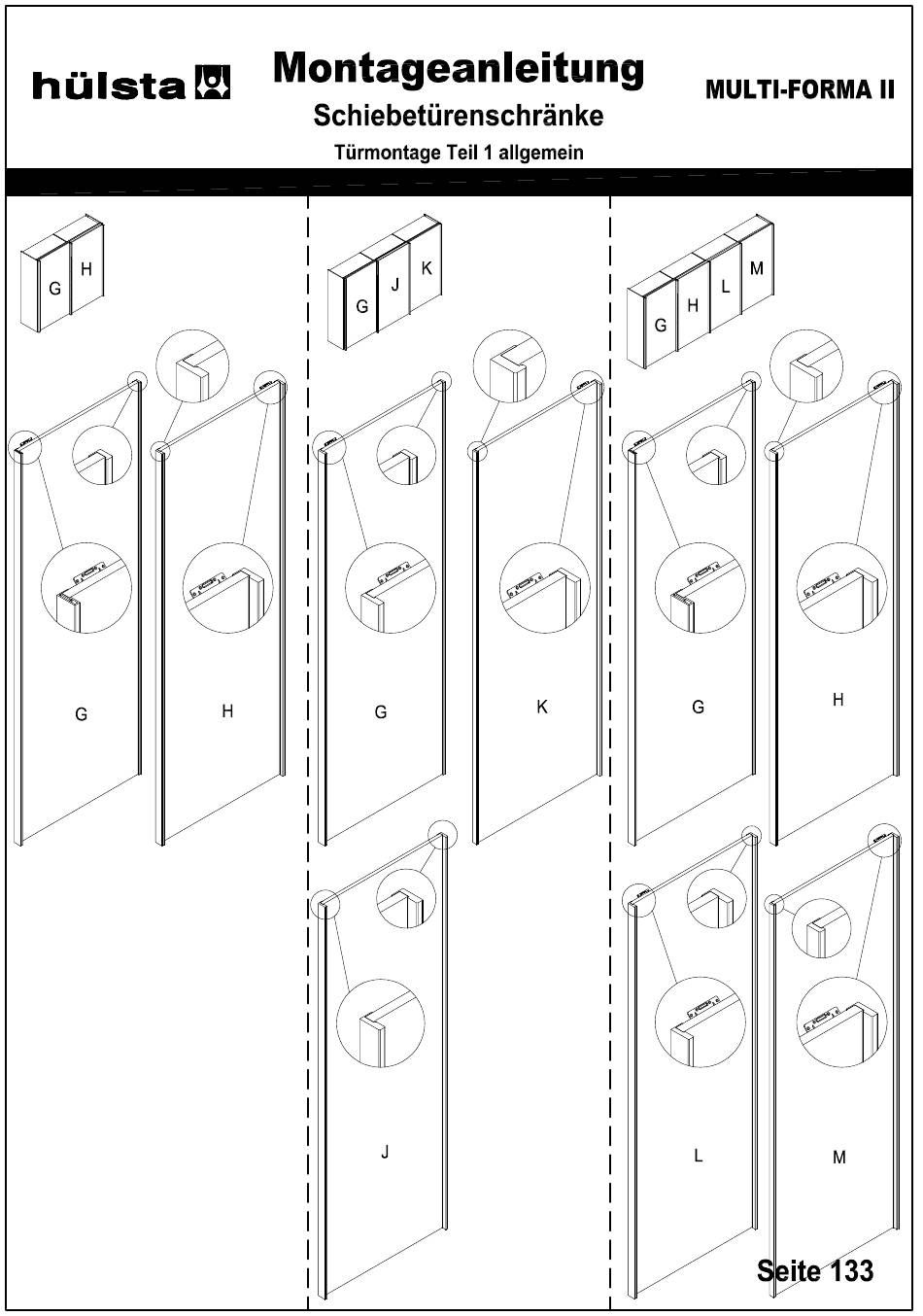 hülsta

Montageanleitung

Schiebetürenschränke

Türmontage Teil 1 allgemein

MULTI-FORMA II

G H

G

H

G J K

G

K

J

G H L M

G

H

L

M

Seite 133