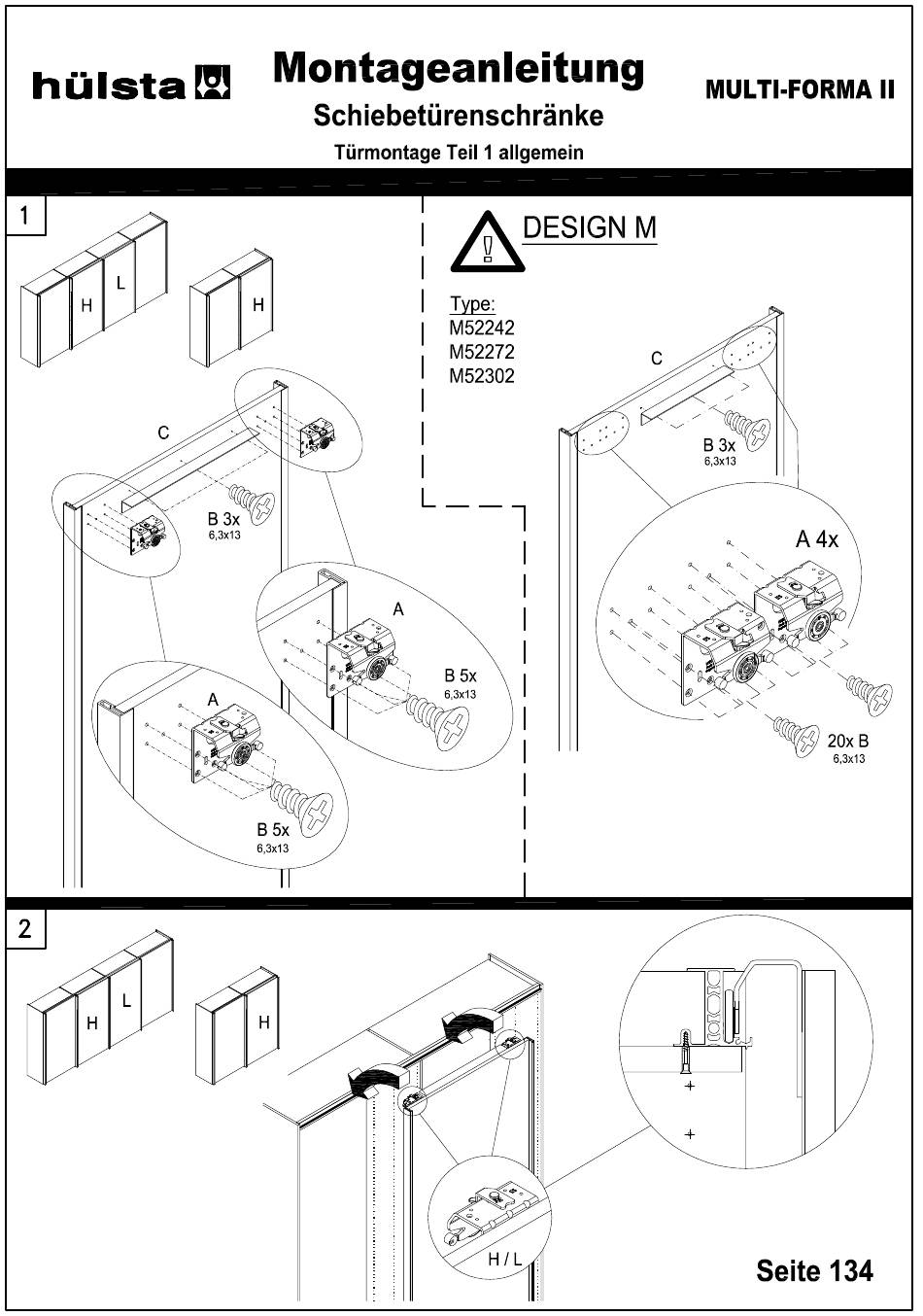 hülsta

Montageanleitung
Schiebetürenschränke
Türmontage Teil 1 allgemein

MULTI-FORMA II

1

H
L
H

C
B 3x
6,3x13

A
B 5x
6,3x13

A
B 5x
6,3x13

DESIGN M

Type:
M52242
M52272
M52302

C
B 3x
6,3x13

A 4x

20x B
6,3x13

2

H
L
H

H / L

Seite 134