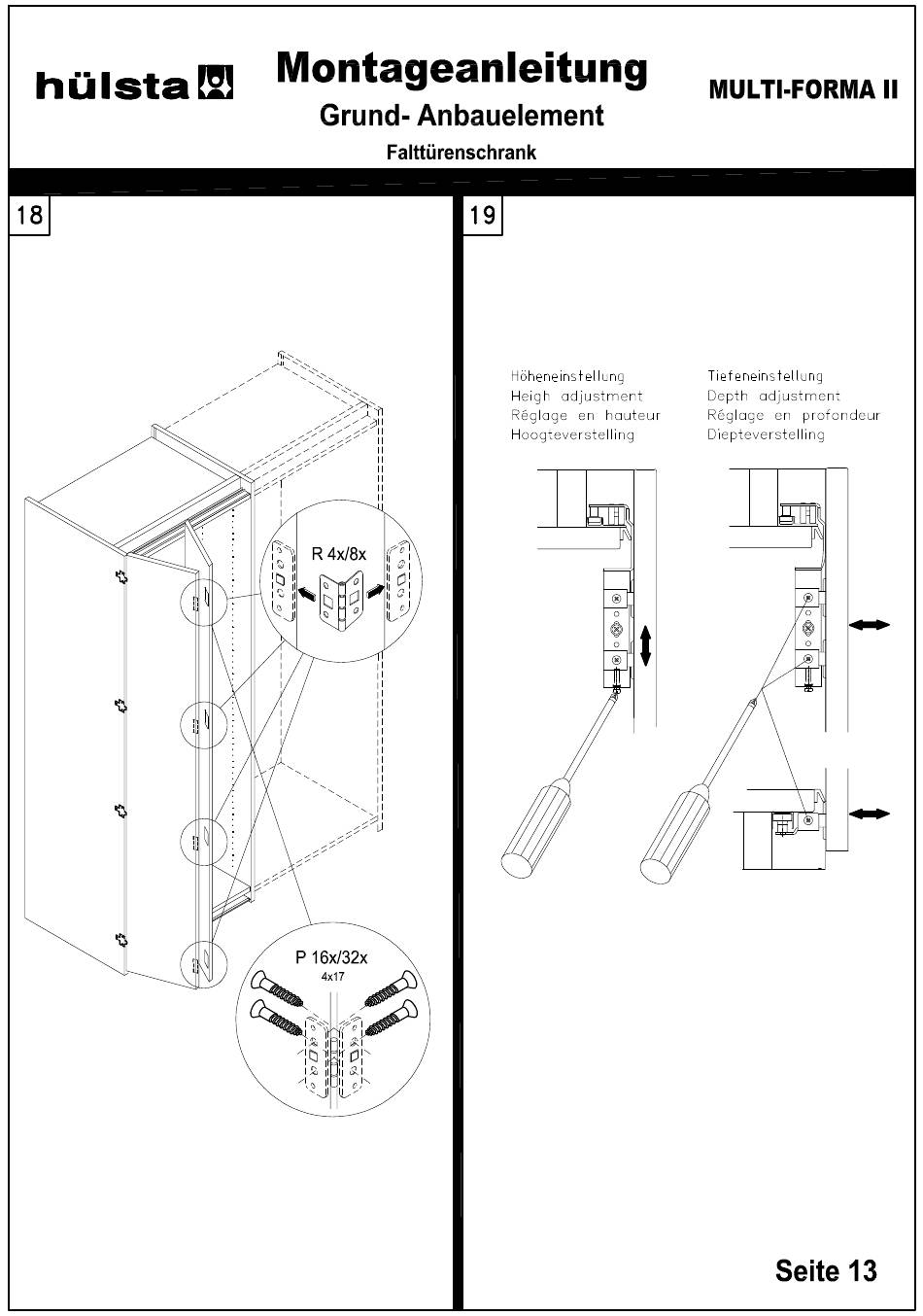 hülsta

Montageanleitung
Grund- Anbauelement
Falttürenschrank

MULTI-FORMA II

18

R 4x/8x

P 16x/32x
4x17

19

Höheneinstellung
Heigh adjustment
Réglage en hauteur
Hoogteverstelling

Tiefeneinstellung
Depth adjustment
Réglage en profondeur
Diepteverstelling

Seite 13