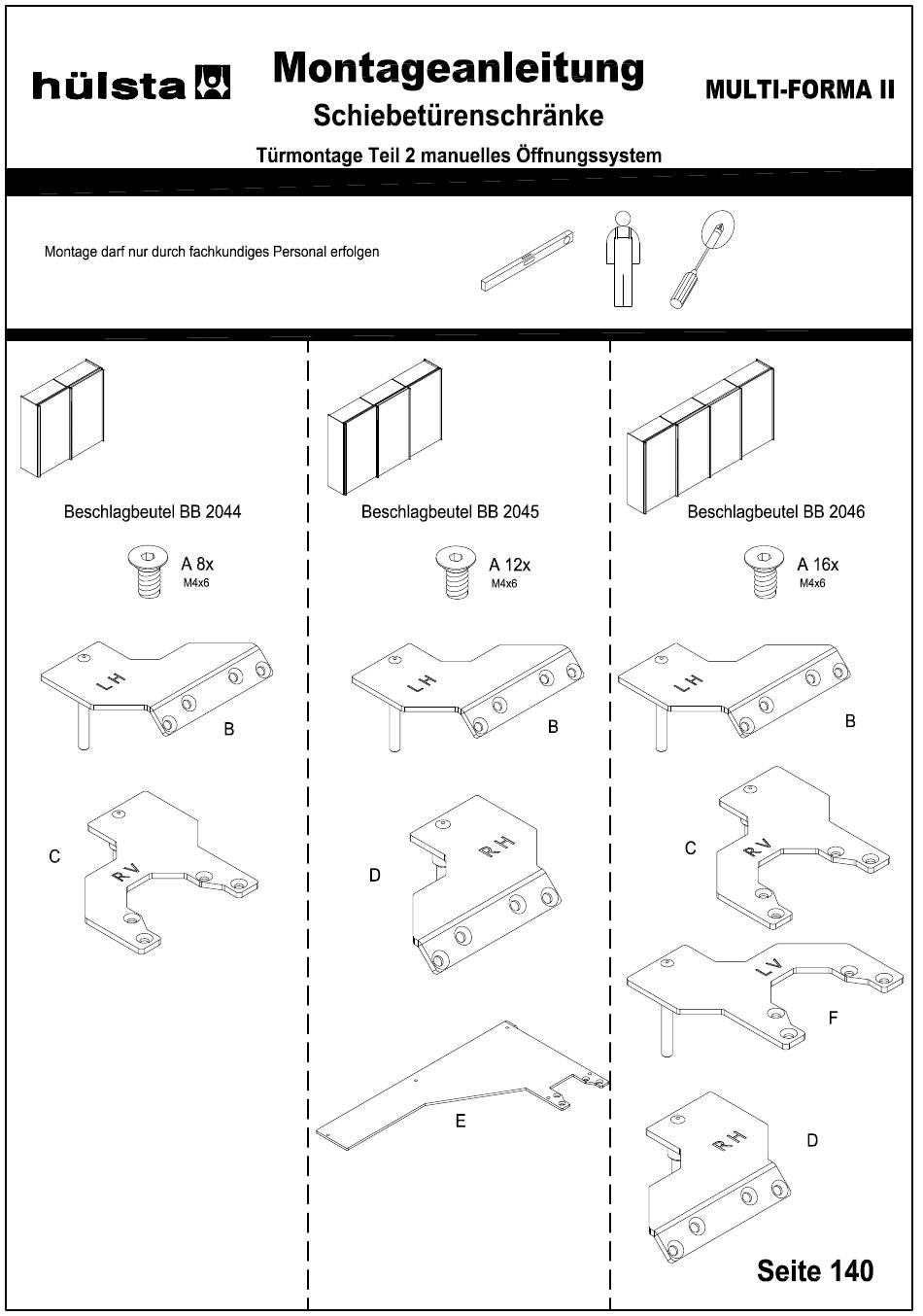 hülsta

Montageanleitung
Schiebetürenschränke

MULTI-FORMA II

Türmontage Teil 2 manuelles Öffnungssystem

Montage darf nur durch fachkundiges Personal erfolgen

Beschlagbeutel BB 2044

A 8x
M4x6

LH

B

C

RV

Beschlagbeutel BB 2045

A 12x
M4x6

LH

B

D

RH

E

Beschlagbeutel BB 2046

A 16x
M4x6

LH

B

C

RV

LV

F

RH

D

Seite 140