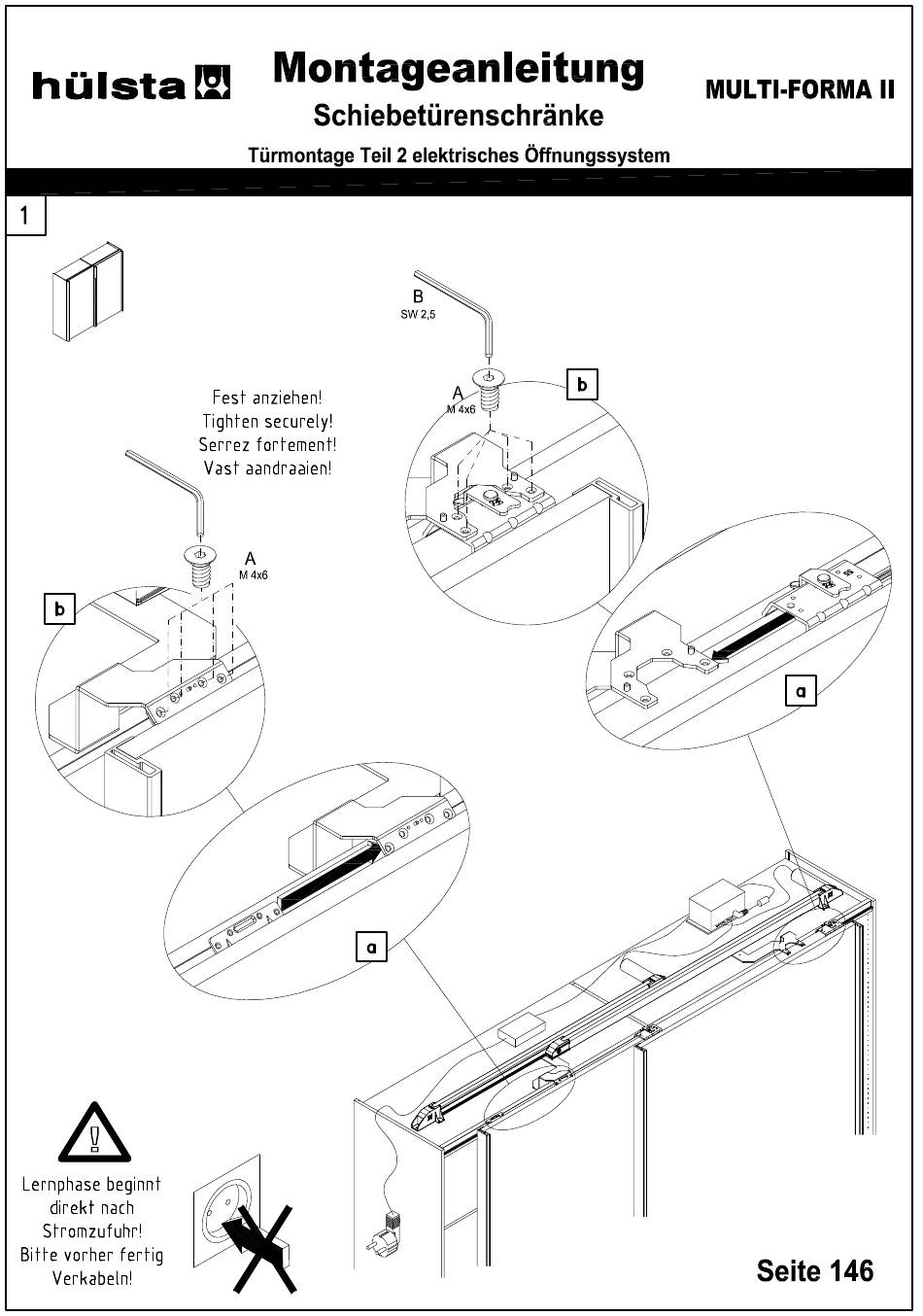 hülsta

Montageanleitung

Schiebetürenschränke

MULTI-FORMA II

Türmontage Teil 2 elektrisches Öffnungssystem

1

B
SW 2,5

A
M 4x6

b

Fest anziehen!
Tighten securely!
Serrez fortement!
Vast aandraaien!

A
M 4x6

b

a

a

Lernphase beginnt direkt nach Stromzufuhr!
Bitte vorher fertig Verkabeln!

Seite 146