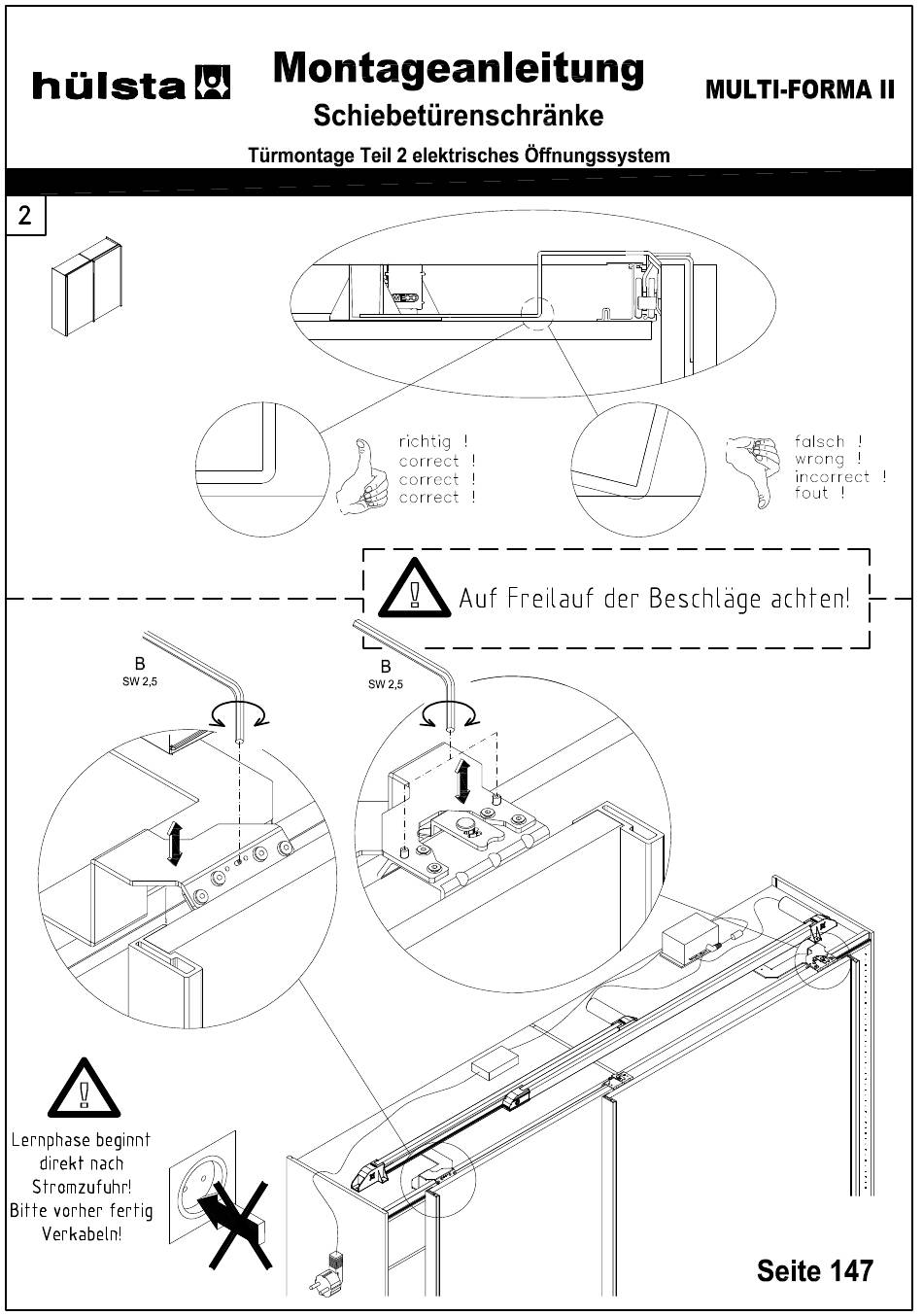 hülsta

Montageanleitung

Schiebetürenschränke

MULTI-FORMA II

Türmontage Teil 2 elektrisches Öffnungssystem

2

richtig !
correct !
correct !
correct !

falsch !
wrong !
incorrect !
fout !

Auf Freilauf der Beschläge achten!

B
SW 2,5

B
SW 2,5

Lernphase beginnt direkt nach Stromzufuhr! Bitte vorher fertig Verkabeln!

Seite 147