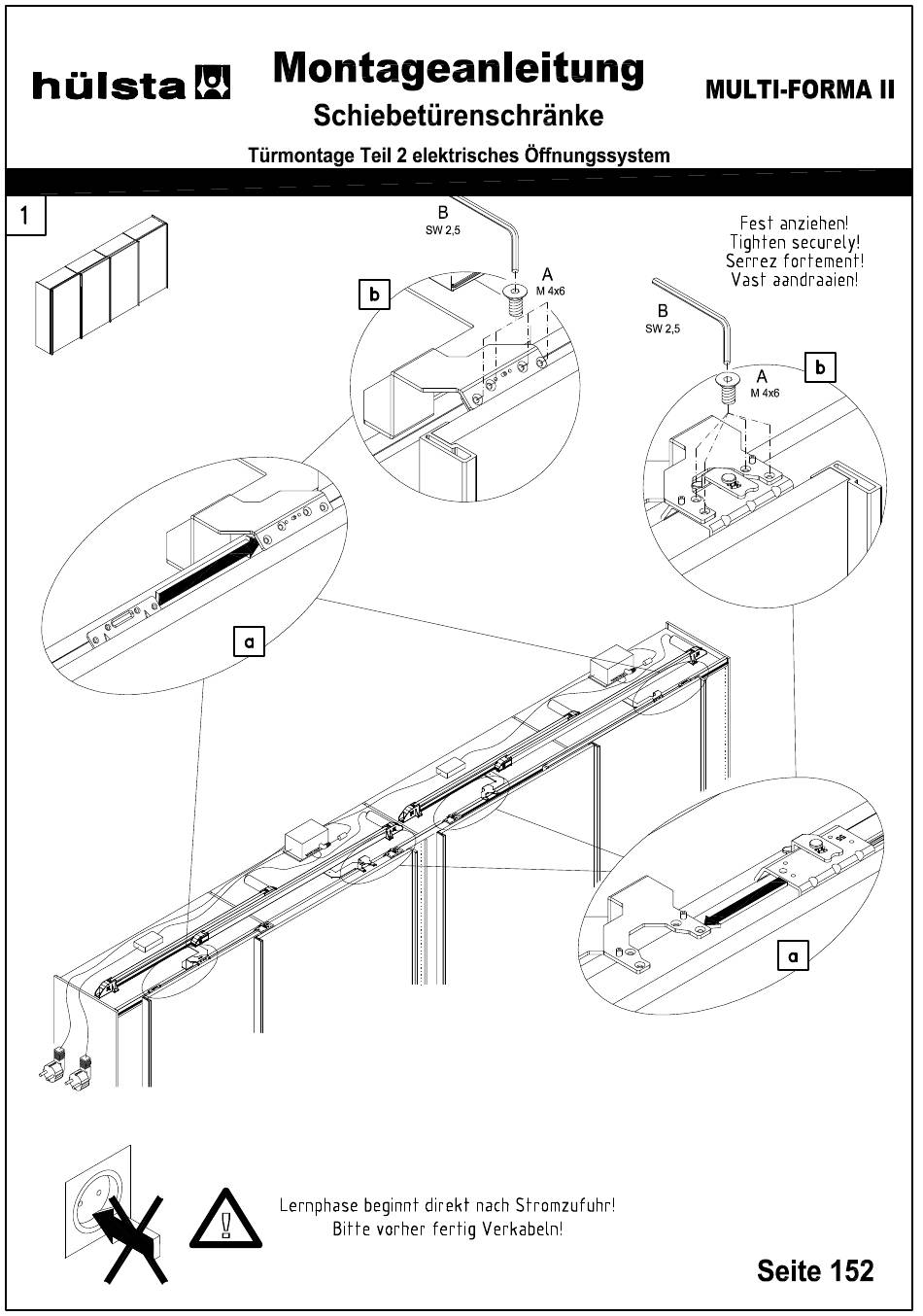 hülsta

Montageanleitung

Schiebetürenschränke

MULTI-FORMA II

Türmontage Teil 2 elektrisches Öffnungssystem

1

B
SW 2,5

A
M 4x6

b

Fest anziehen!
Tighten securely!
Serrez fortement!
Vast aandraaien!

B
SW 2,5

A
M 4x6

b

a

a

Lernphase beginnt direkt nach Stromzufuhr!
Bitte vorher fertig Verkabeln!

Seite 152