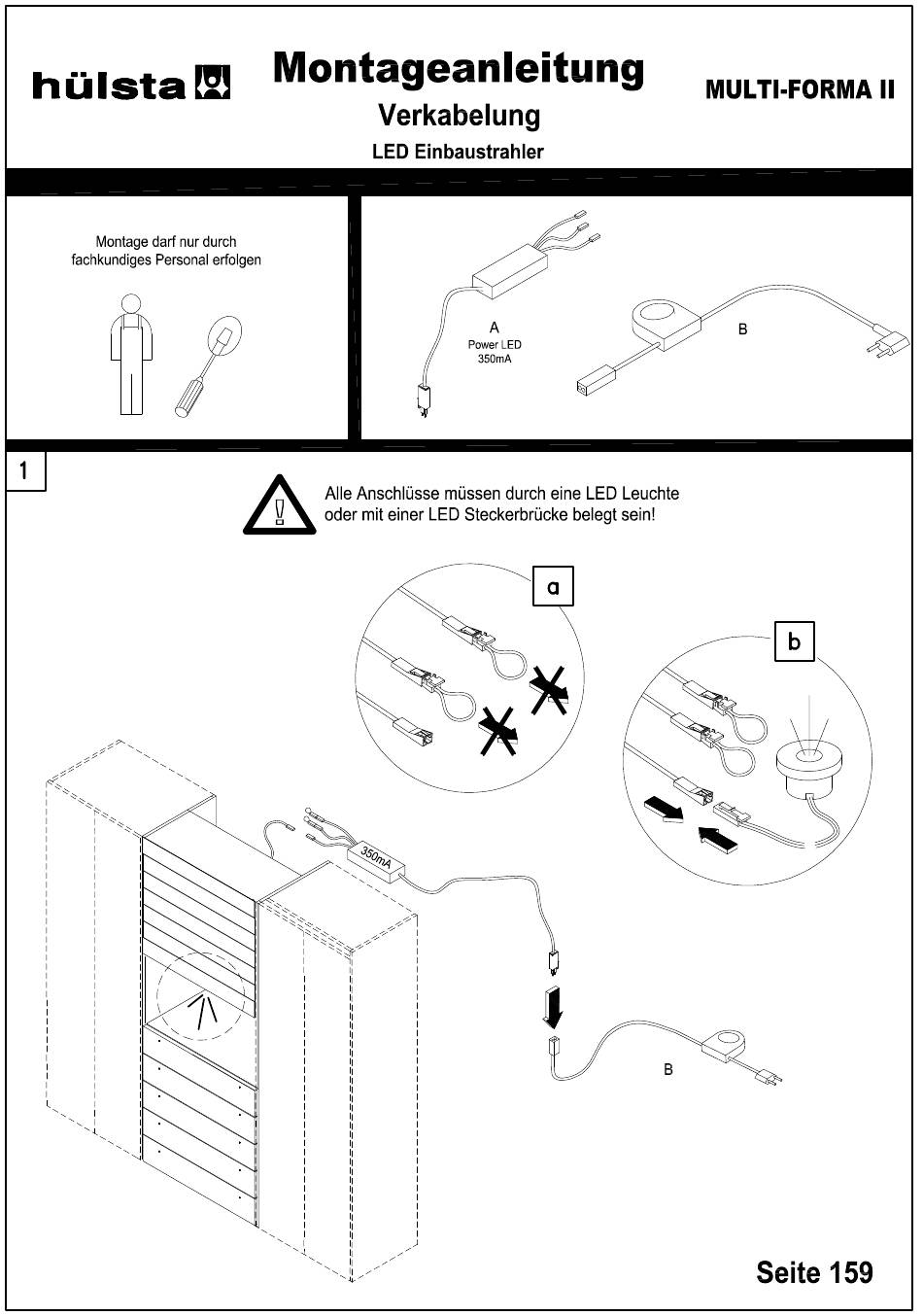 hülsta

Montageanleitung

Verkabelung

LED Einbaustrahler

MULTI-FORMA II

Montage darf nur durch fachkundiges Personal erfolgen

A
Power LED
350mA

B

1

Alle Anschlüsse müssen durch eine LED Leuchte oder mit einer LED Steckerbrücke belegt sein!

a

b

350mA

B

Seite 159