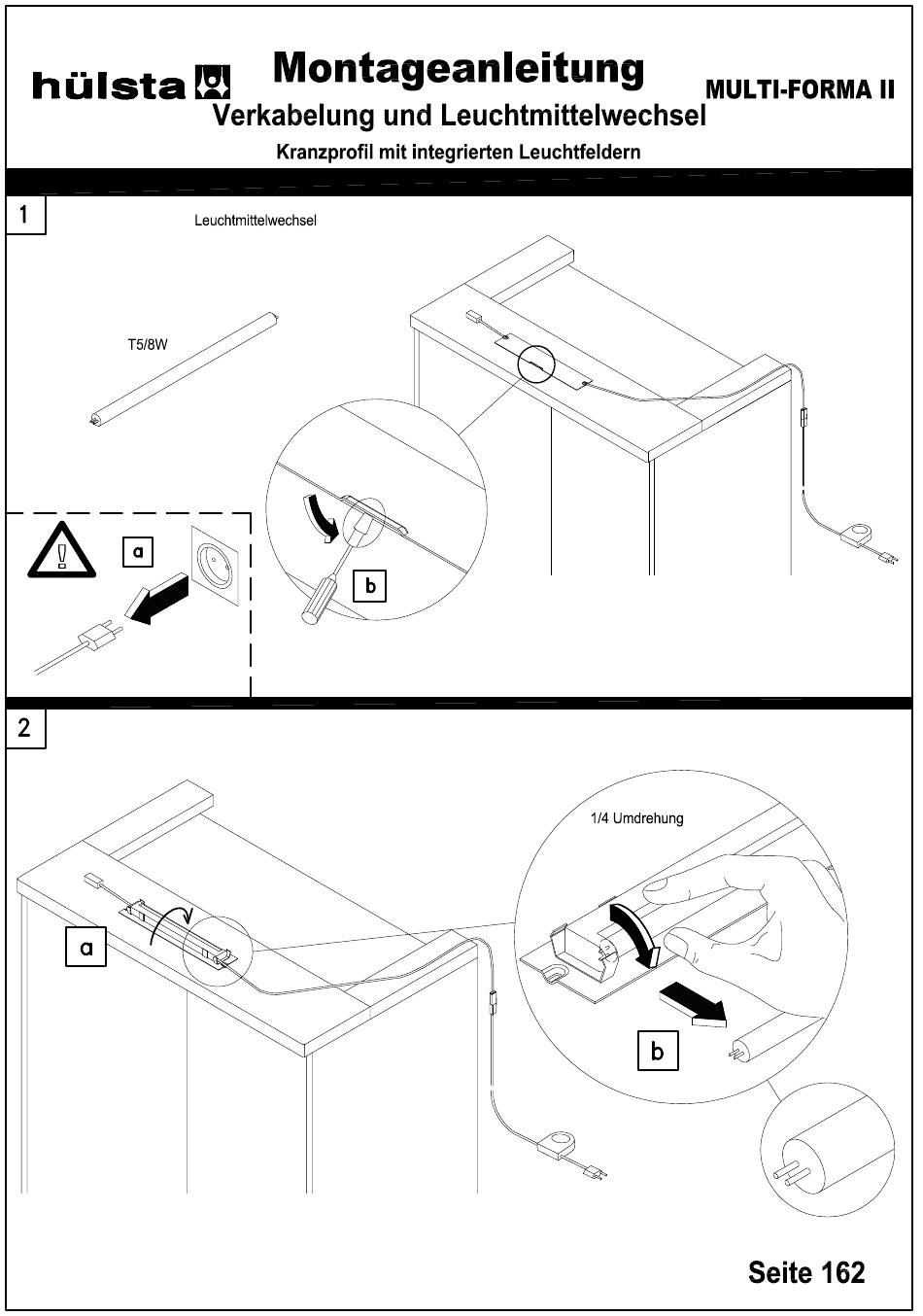 hülsta

Montageanleitung

MULTI-FORMA II

Verkabelung und Leuchtmittelwechsel

Kranzprofil mit integrierten Leuchtfeldern

1

Leuchtmittelwechsel

T5/8W

a

b

2

1/4 Umdrehung

a

b

Seite 162