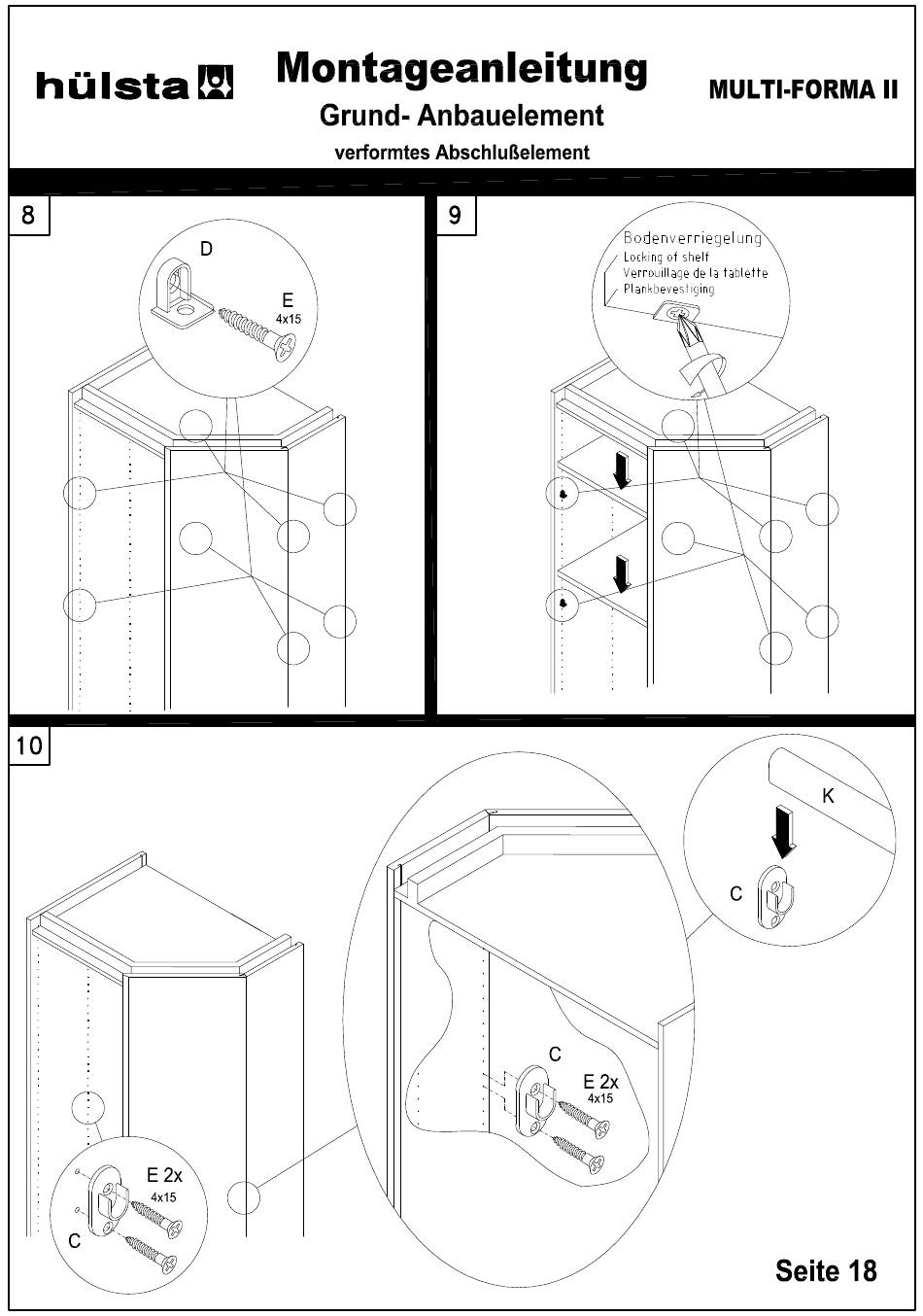 hülsta

Montageanleitung
Grund- Anbauelement
verformtes Abschlußelement

MULTI-FORMA II

8

D

E
4x15

9

Bodenverriegelung
Locking of shelf
Verrouillage de la tablette
Plankbevestiging

10

K

C

C

E 2x
4x15

E 2x
4x15

C

Seite 18