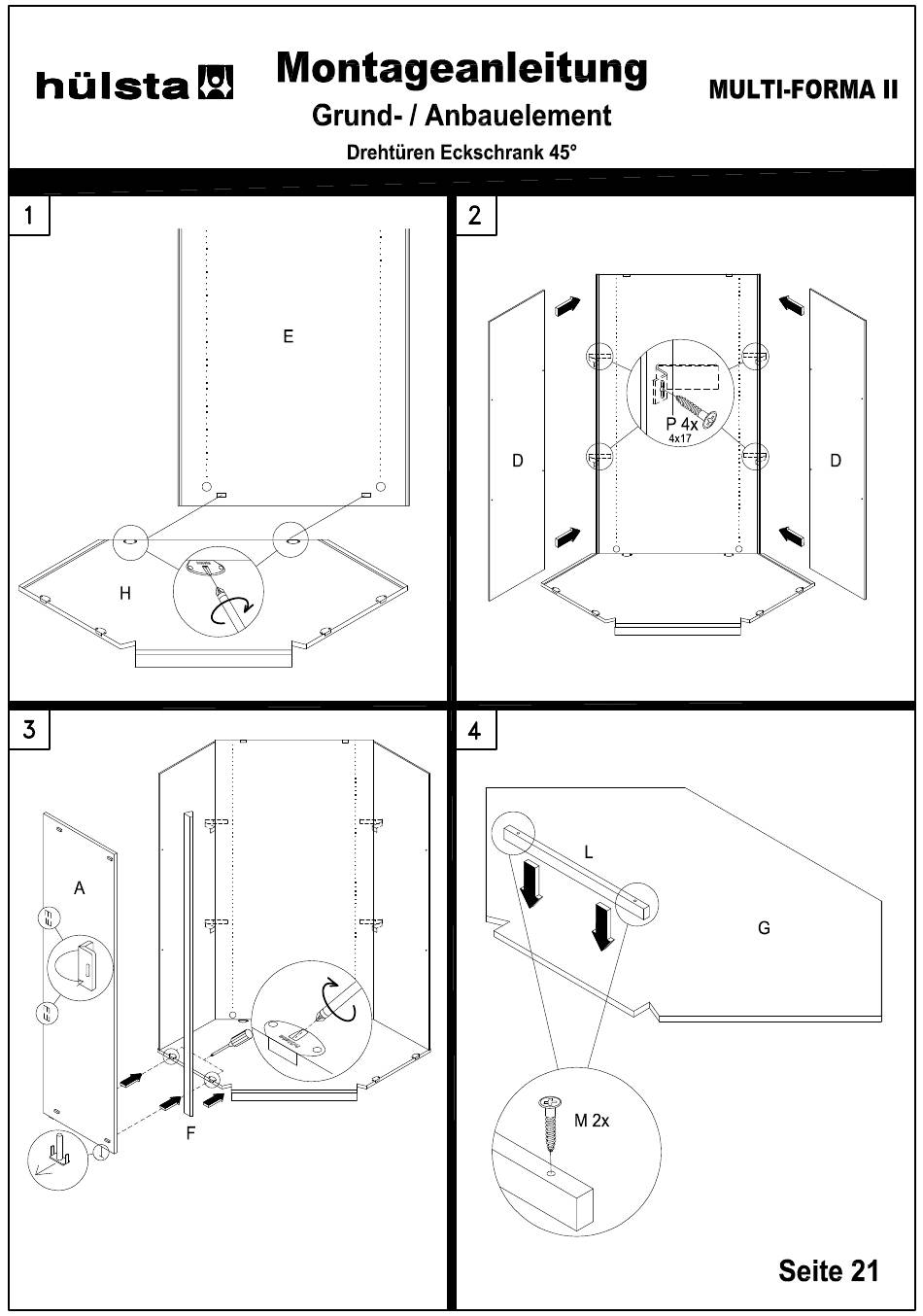 hülsta

Montageanleitung
Grund- / Anbauelement
Drehtüren Eckschrank 45°

MULTI-FORMA II

1

E

H

2

D

P 4x
4x17

D

3

A

F

4

L

G

M 2x

Seite 21