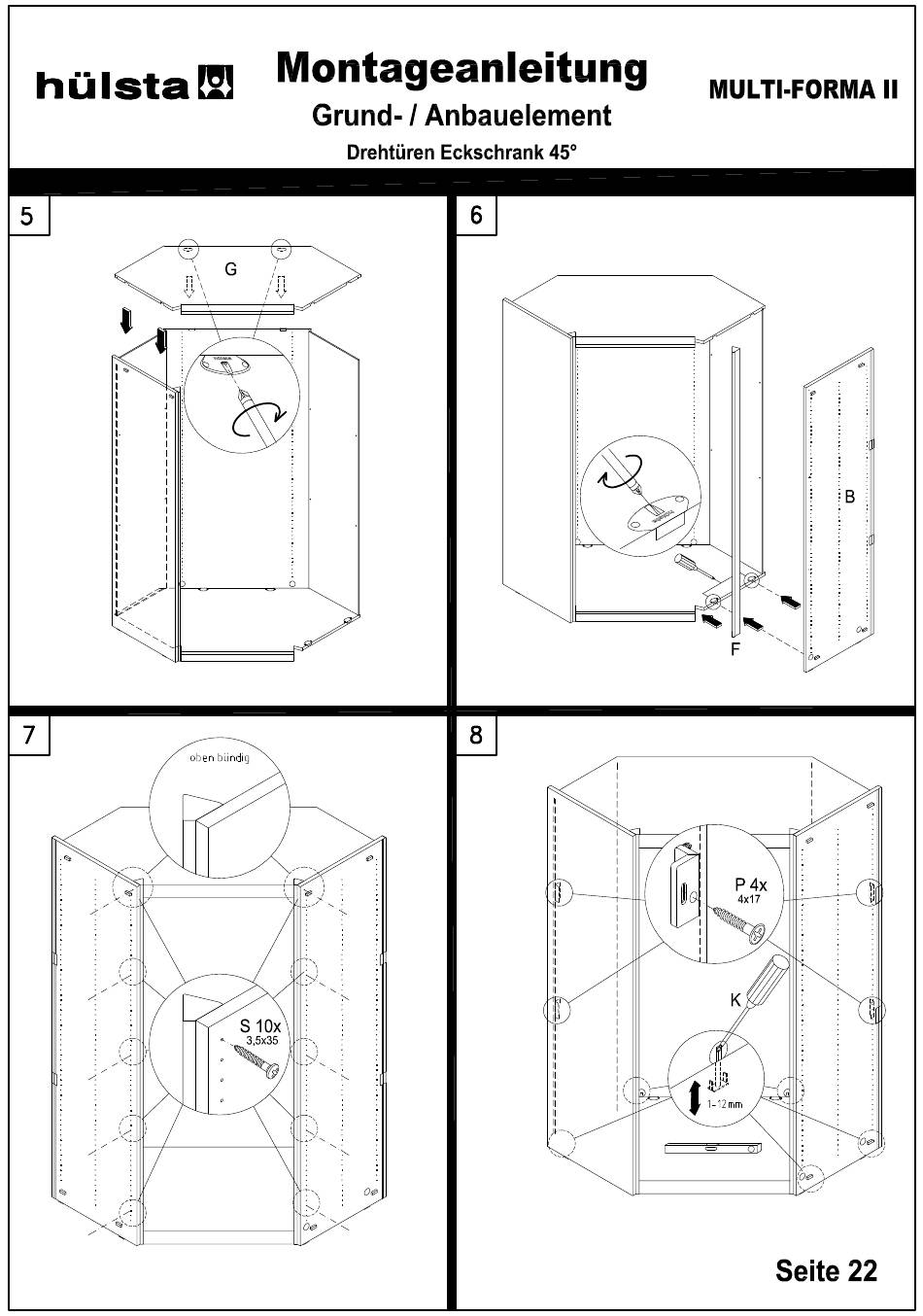 hülsta

Montageanleitung
Grund- / Anbauelement
Drehtüren Eckschrank 45°

MULTI-FORMA II

5

G

6

B

F

7

oben bündig

S 10x
3,5x35

8

P 4x
4x17

K

1-12 mm

Seite 22